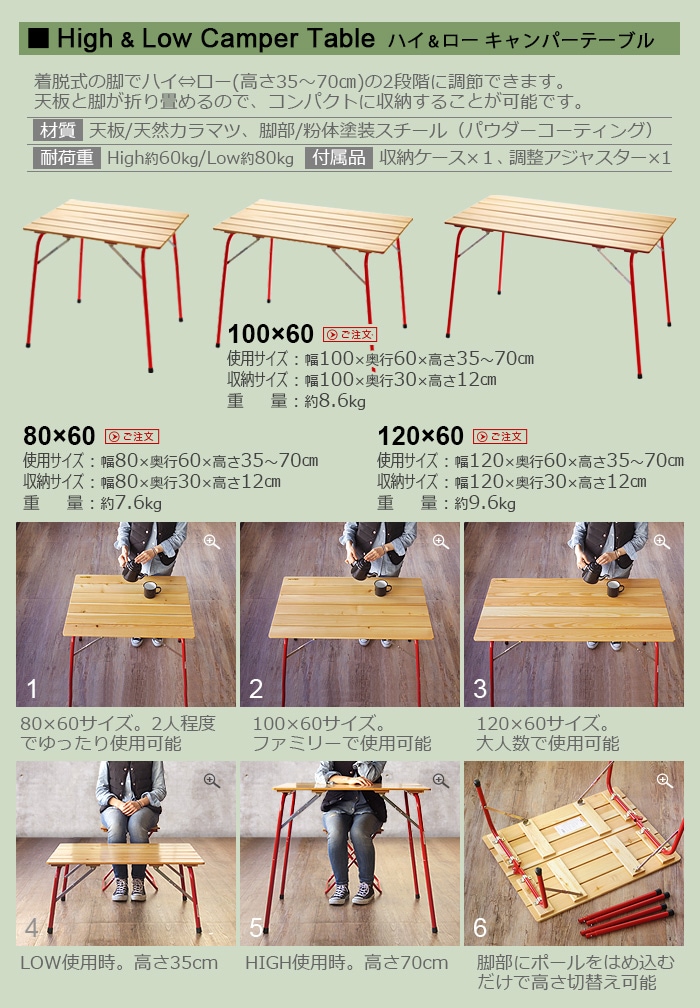 ■ High & Low Camper Table ハイ＆ロー キャンパーテーブル

着脱式の脚でハイ⇔ロー(高さ35～70㎝)の2段階に調節できます。
天板と脚が折り畳めるので、コンパクトに収納することが可能です。

材質 天板/天然カラマツ、脚部/粉体塗装スチール（パウダーコーティング）

耐荷重 High約60kg/Low約80kg 付属品 収納ケース×1、調整アジャスター×1

100×60 ご注文
使用サイズ：幅100×奥行60×高さ35～70㎝
収納サイズ：幅100×奥行30×高さ12㎝
重　量：約8.6kg

80×60 ご注文
使用サイズ：幅80×奥行60×高さ35～70㎝
収納サイズ：幅80×奥行30×高さ12㎝
重　量：約7.6kg

120×60 ご注文
使用サイズ：幅120×奥行60×高さ35～70㎝
収納サイズ：幅120×奥行30×高さ12㎝
重　量：約9.6kg

1
80×60サイズ。2人程度でゆったり使用可能

2
100×60サイズ。ファミリーで使用可能

3
120×60サイズ。大人数で使用可能

4
LOW使用時。高さ35cm

5
HIGH使用時。高さ70cm

6
脚部にポールをはめ込むだけで高さ切替え可能