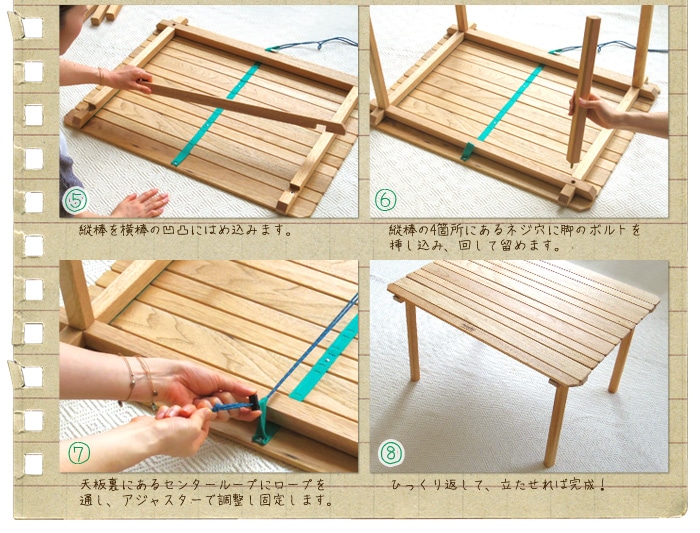 ⑤

縦棒を横棒の凹凸にはめ込みます。

⑥

縦棒の4箇所にあるネジ穴に脚のボルトを挿し込み、回して留めます。

⑦

天板裏にあるセンターループにロープを通し、アジャスターで調整し固定します。

⑧

ひっくり返して、立たせれば完成！