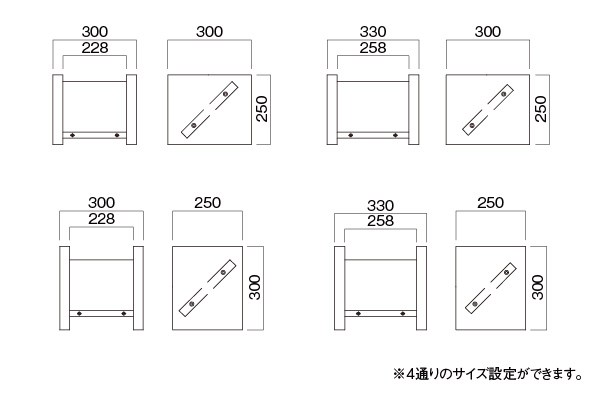 300
228

300

250

330
258

300

250

300
228

250

300

330
258

250

300

※4通りのサイズ設定ができます。