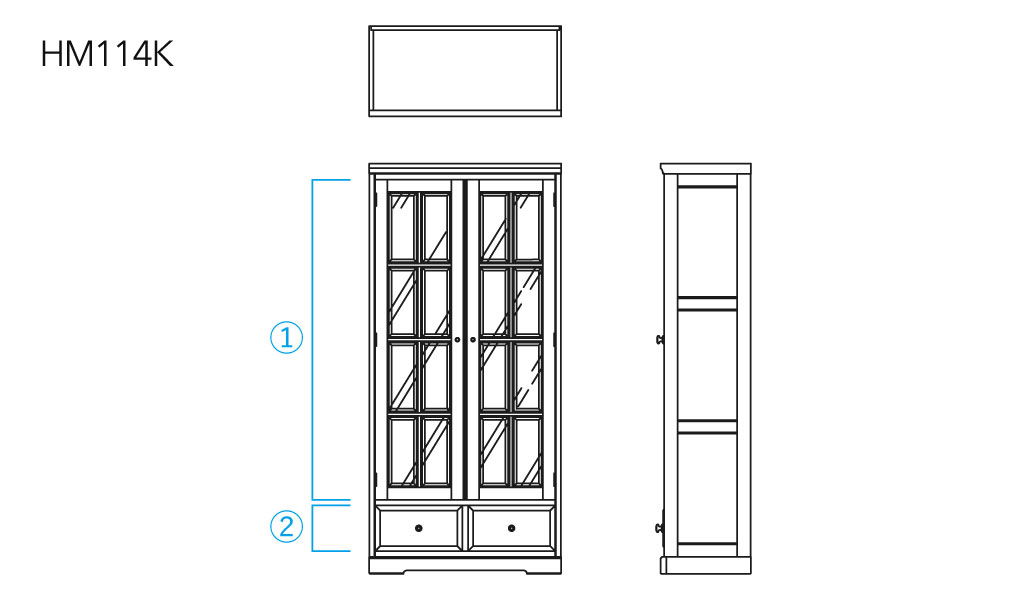 HM114K

①

②