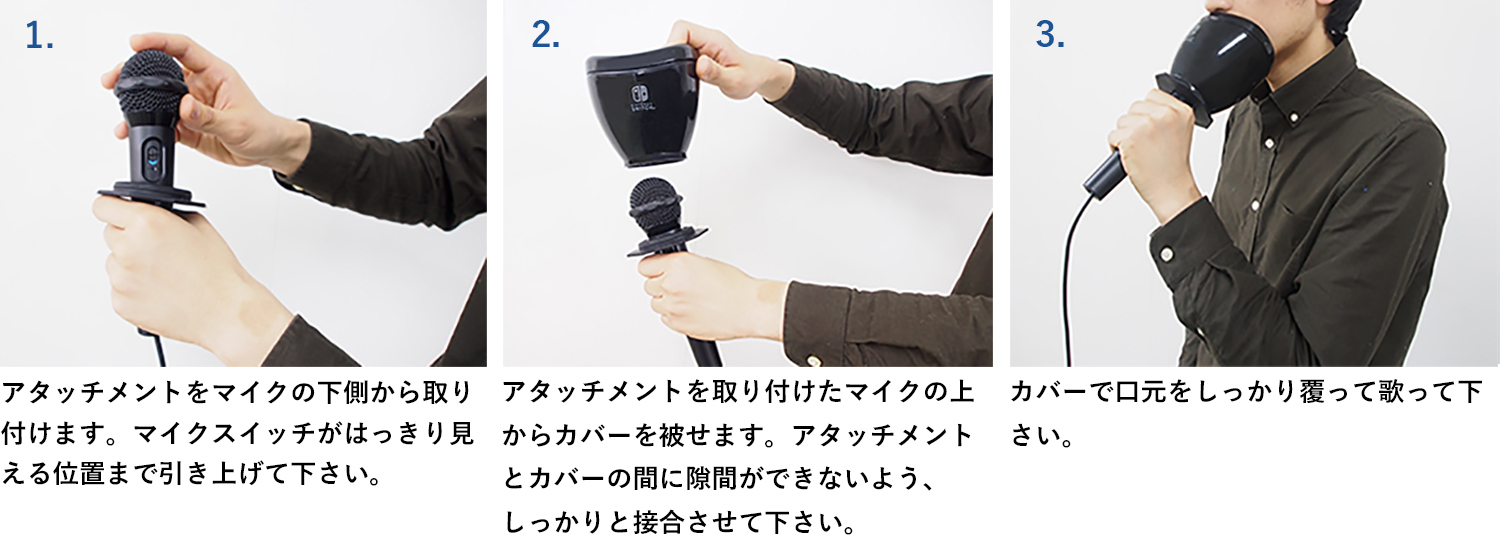 1.

アタッチメントをマイクの下側から取り付けます。マイクスイッチがはっきり見える位置まで引き上げて下さい。

2.

アタッチメントを取り付けたマイクの上からカバーを被せます。アタッチメントとカバーの間に隙間ができないよう、しっかりと接合させて下さい。

3.

カバーで口元をしっかり覆って歌って下さい。