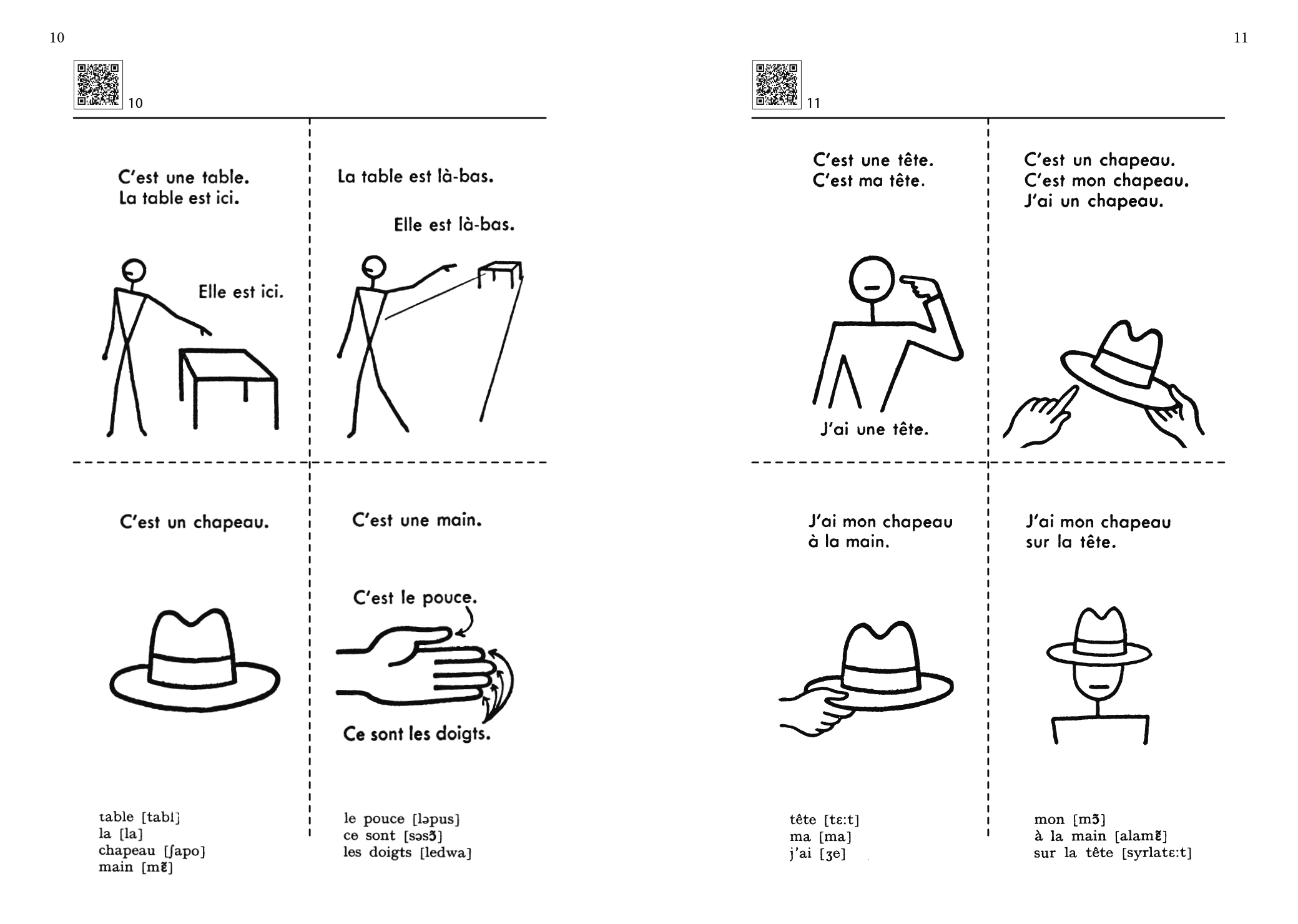 10

10

C'est une table.
La table est ici.

Elle est ici.

La table est là-bas.

Elle est là-bas.

C'est un chapeau.

C'est une main.

C'est le pouce.

Ce sont les doigts.

table [tabl]
la [la]
chapeau [ʃapo]
main [mɛ̃]

le pouce [ləpus]
ce sont [səsɔ̃]
les doigts [ledwa]

11

11

C'est une tête.
C'est ma tête.

J'ai une tête.

C'est un chapeau.
C'est mon chapeau.
J'ai un chapeau.

J'ai mon chapeau à la main.

J'ai mon chapeau sur la tête.

tête [tɛ:t]
ma [ma]
j'ai [ʒe]

mon [mɔ̃]
à la main [alamɛ̃]
sur la tête [syrlatɛ:t]