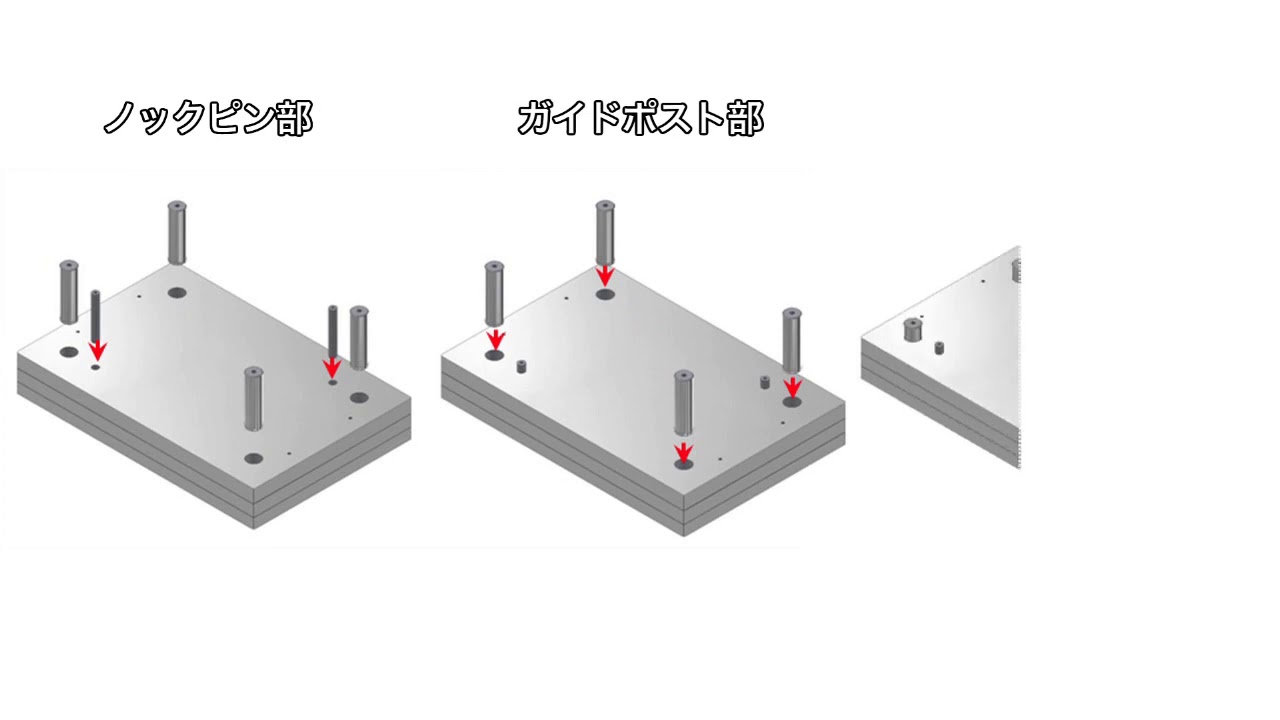 ノックピン部

ガイドポスト部