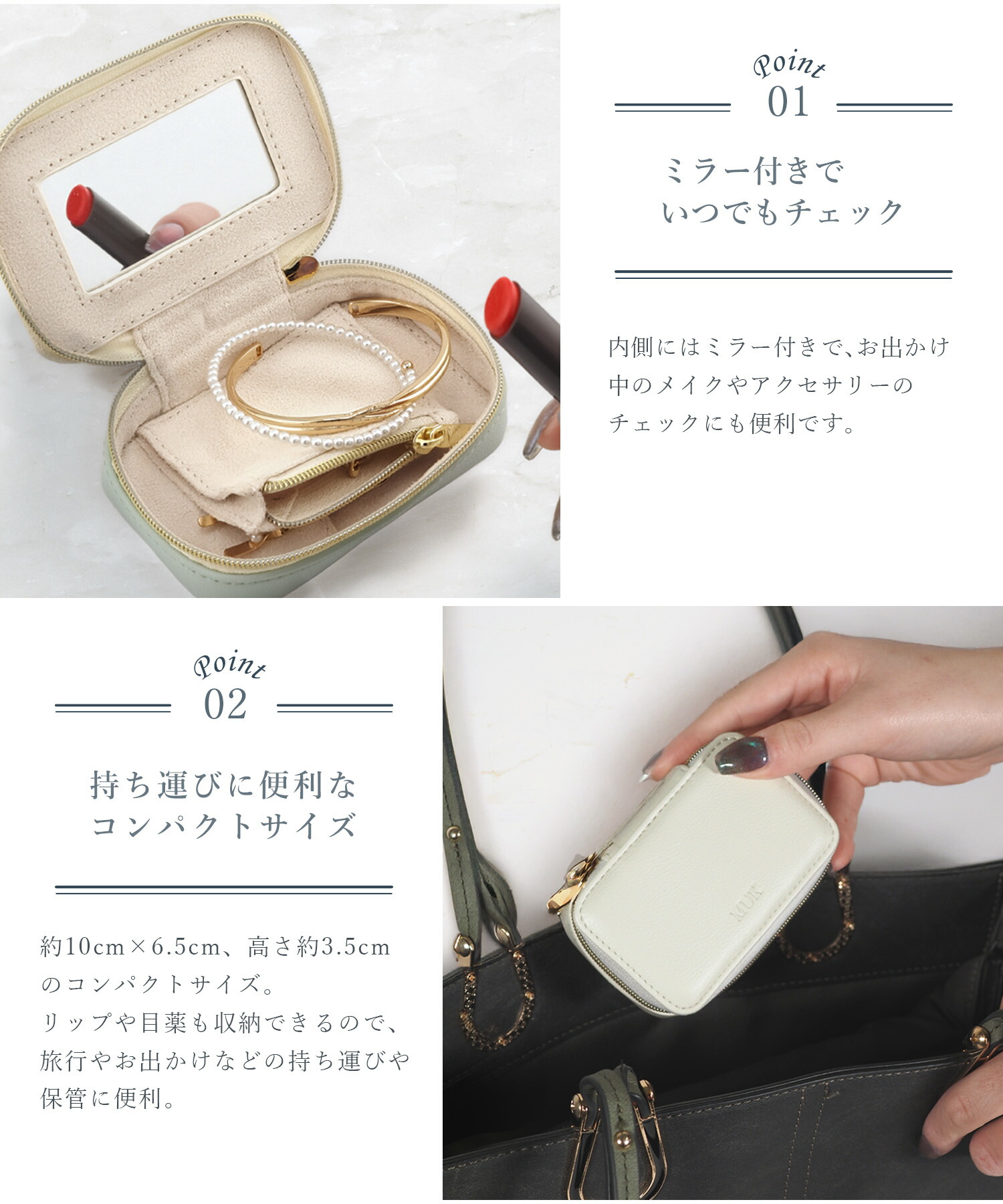 Point
01

ミラー付きで
いつでもチェック

内側にはミラー付きで、お出かけ中のメイクやアクセサリーのチェックにも便利です。

Point
02

持ち運びに便利な
コンパクトサイズ

約10cm×6.5cm、高さ約3.5cmのコンパクトサイズ。
リップや目薬も収納できるので、旅行やお出かけなどの持ち運びや保管に便利。

MUK