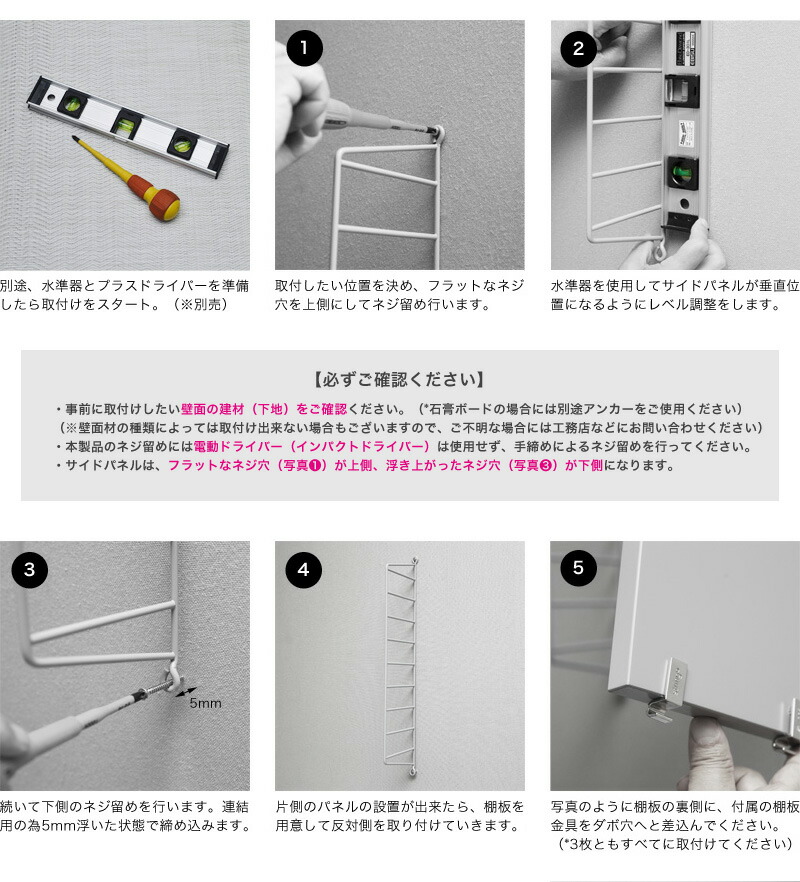 別途、水準器とプラスドライバーを準備したら取付けをスタート。（※別売）

1

取付したい位置を決め、フラットなネジ穴を上側にしてネジ留め行います。

2

水準器を使用してサイドパネルが垂直位置になるようにレベル調整をします。

【必ずご確認ください】

・事前に取付けしたい壁面の建材（下地）をご確認ください。（*石膏ボードの場合には別途アンカーをご使用ください）
（※壁面材の種類によっては取付け出来ない場合もございますので、ご不明な場合には工務店などにお問い合わせください）
・本製品のネジ留めには電動ドライバー（インパクトドライバー）は使用せず、手締めによるネジ留めを行ってください。
・サイドパネルは、フラットなネジ穴（写真❶）が上側、浮き上がったネジ穴（写真❸）が下側になります。

3

5mm

続いて下側のネジ留めを行います。連結用の為5mm浮いた状態で締め込みます。

4

片側のパネルの設置が出来たら、棚板を用意して反対側を取り付けていきます。

5

写真のように棚板の裏側に、付属の棚板金具をダボ穴へと差込んでください。
（*3枚ともすべてに取付けてください）