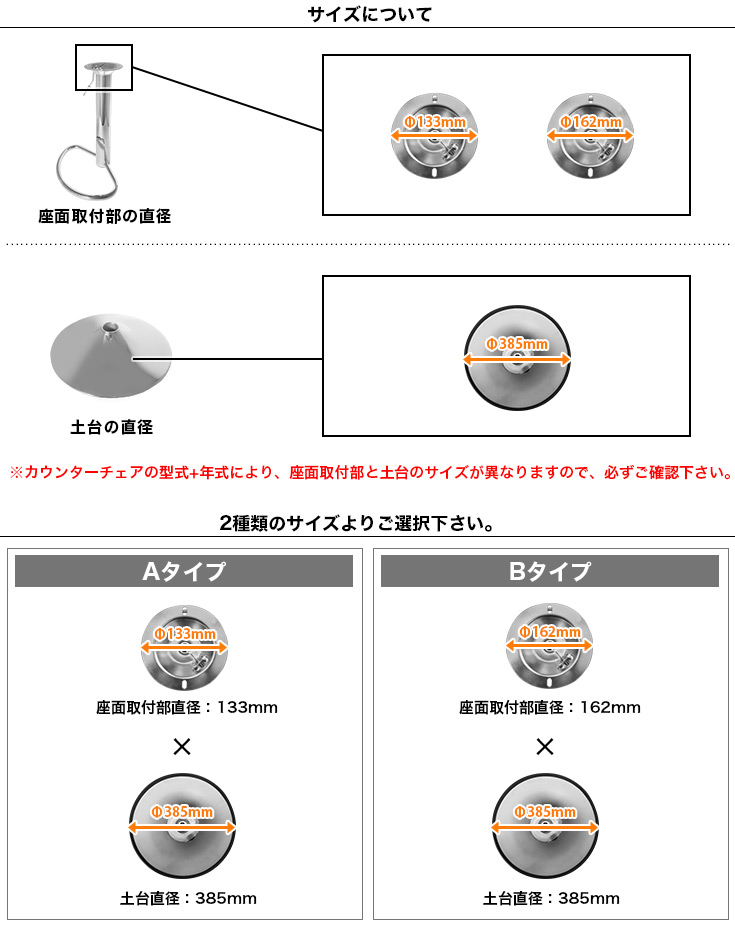 サイズについて

Φ133mm

Φ162mm

座面取付部の直径

Φ385mm

土台の直径

※カウンターチェアの型式+年式により、座面取付部と土台のサイズが異なりますので、必ずご確認下さい。

2種類のサイズよりご選択下さい。

Aタイプ

Φ133mm

座面取付部直径：133mm

×

Φ385mm

土台直径：385mm

Bタイプ

Φ162mm

座面取付部直径：162mm

×

Φ385mm

土台直径：385mm