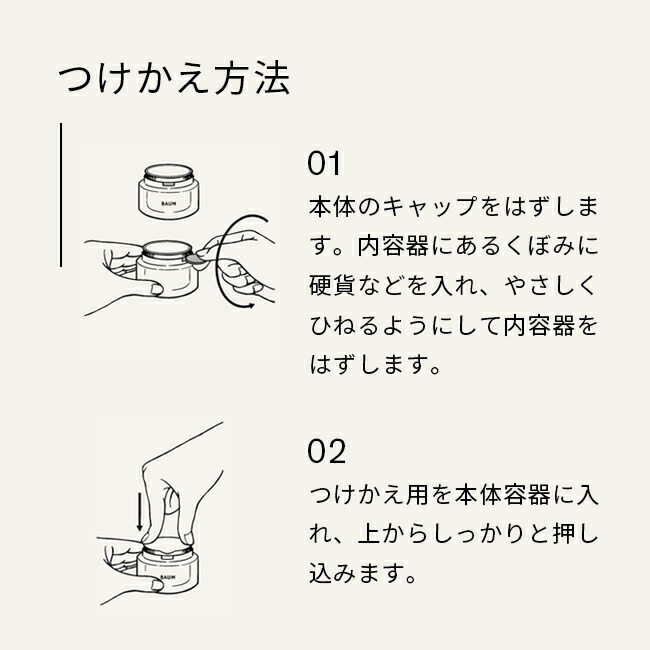 つけかえ方法

BAUM

01
本体のキャップをはずします。内容器にあるくぼみに硬貨などを入れ、やさしくひねるようにして内容器をはずします。

BAUM

02
つけかえ用を本体容器に入れ、上からしっかりと押し込みます。