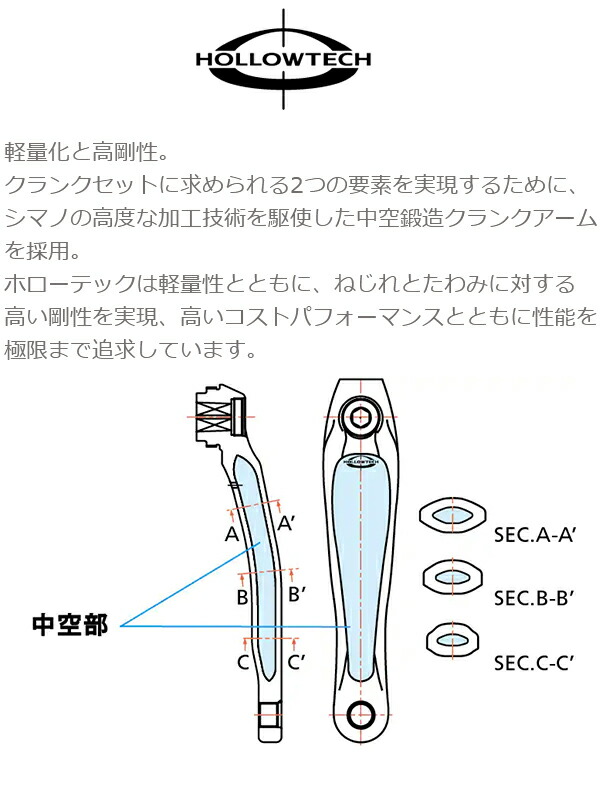 HOLLOWTECH

軽量化と高剛性。
クランクセットに求められる2つの要素を実現するために、シマノの高度な加工技術を駆使した中空鍛造クランクアームを採用。
ホローテックは軽量性とともに、ねじれとたわみに対する高い剛性を実現、高いコストパフォーマンスとともに性能を極限まで追求しています。

HOLLOWTECH

A A'
B B'
C C'
中空部

SEC.A-A'
SEC.B-B'
SEC.C-C'