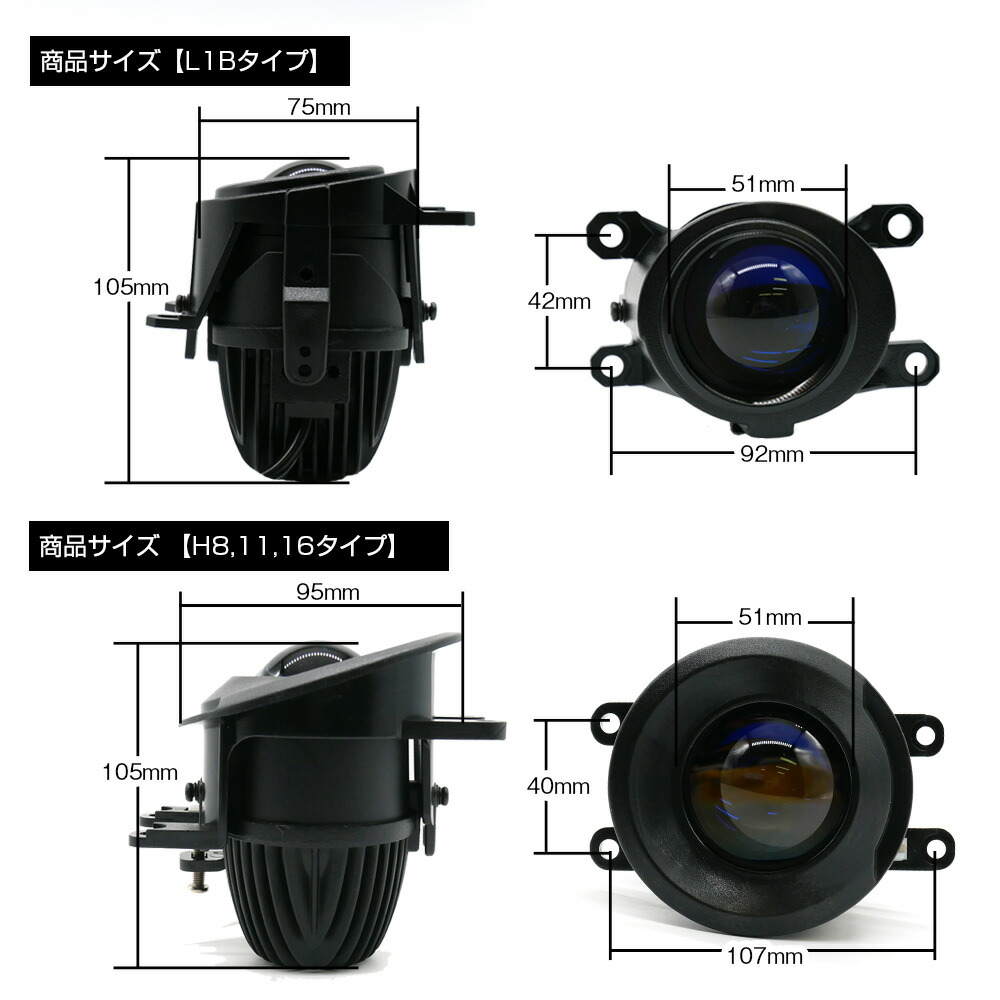 商品サイズ【L1Bタイプ】

75mm

105mm

51mm

42mm

92mm

商品サイズ 【H8,11,16タイプ】

95mm

105mm

51mm

40mm

107mm