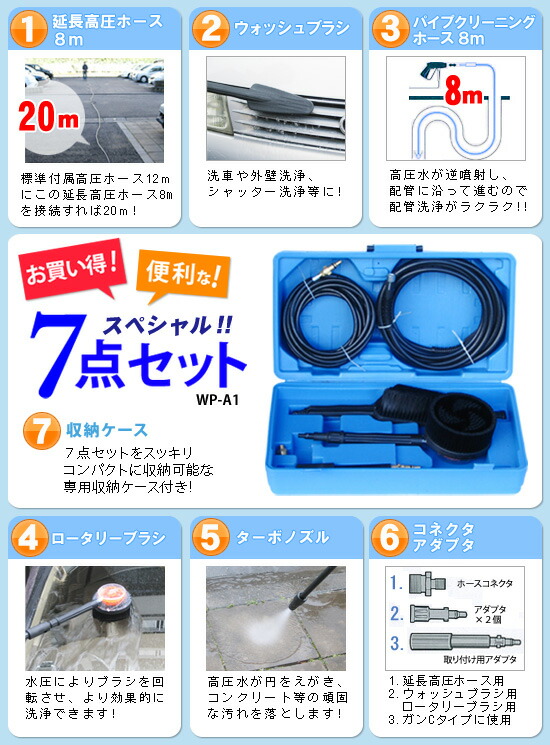 1 延長高圧ホース 8m

20m

標準付属高圧ホース12mにこの延長高圧ホース8mを接続すれば20m！

2 ウォッシュブラシ

洗車や外壁洗浄、シャッター洗浄等に！

3 パイプクリーニングホース 8m

8m

高圧水が逆噴射し、配管に沿って進むので配管洗浄がラクラク!!

お買い得！ 便利な！

スペシャル!!
7点セット
WP-A1

7 収納ケース

7点セットをスッキリコンパクトに収納可能な専用収納ケース付き！

4 ロータリーブラシ

水圧によりブラシを回転させ、より効果的に洗浄できます！

5 ターボノズル

高圧水が円をえがき、コンクリート等の頑固な汚れを落とします！

6 コネクタ アダプタ

1. ホースコネクタ
2. アダプタ ×2個
3. 取り付け用アダプタ

1. 延長高圧ホース用
2. ウォッシュブラシ用 ロータリーブラシ用
3. ガンCタイプに使用