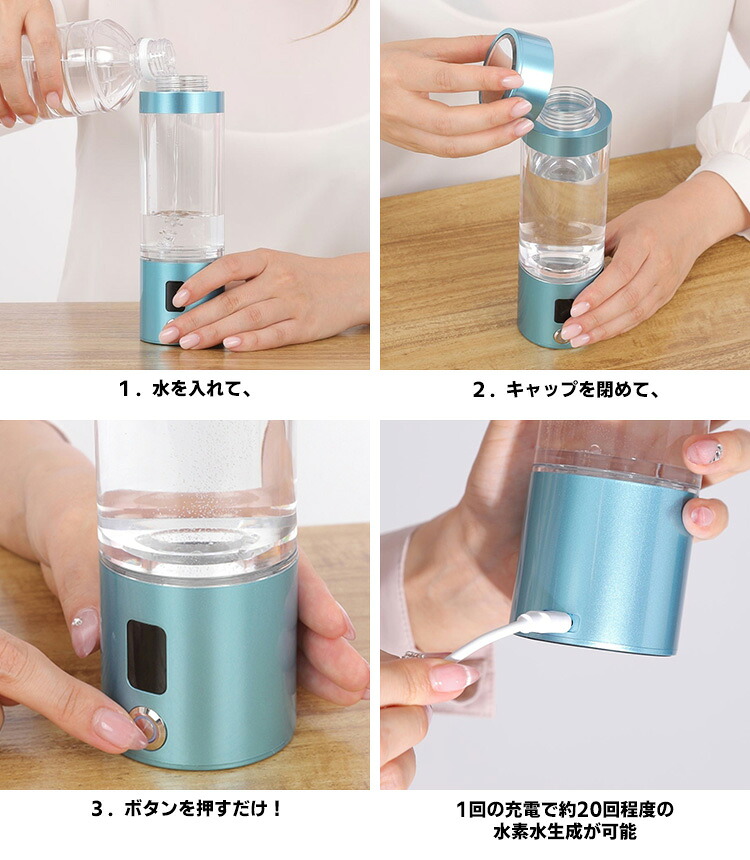 1．水を入れて、

2．キャップを閉めて、

3．ボタンを押すだけ！

1回の充電で約20回程度の水素水生成が可能