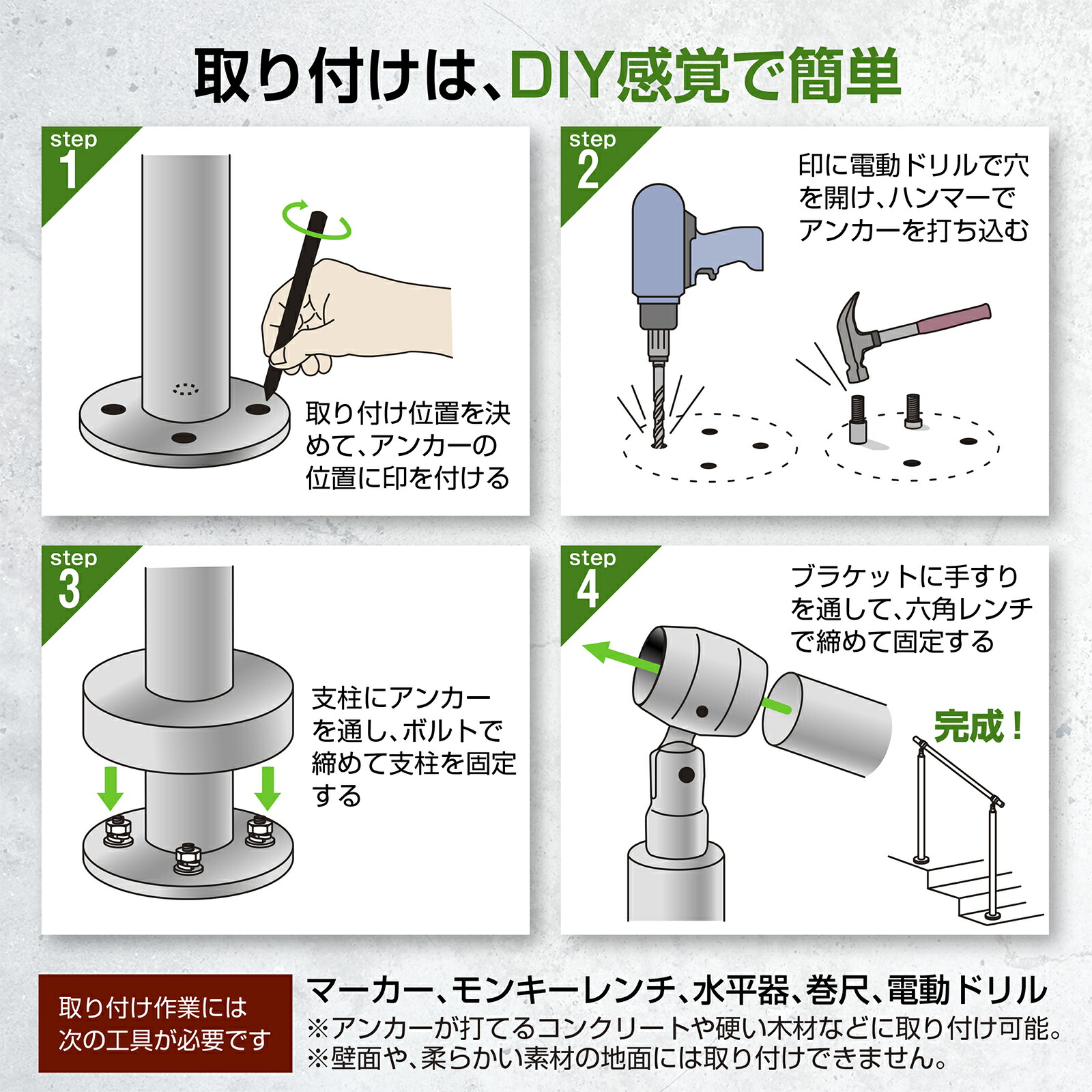 取り付けは、DIY感覚で簡単

step 1

取り付け位置を決めて、アンカーの位置に印を付ける

step 2

印に電動ドリルで穴を開け、ハンマーでアンカーを打ち込む

step 3

支柱にアンカーを通し、ボルトで締めて支柱を固定する

step 4

ブラケットに手すりを通して、六角レンチで締めて固定する

完成！

取り付け作業には次の工具が必要です

マーカー、モンキーレンチ、水平器、巻尺、電動ドリル
※アンカーが打てるコンクリートや硬い木材などに取り付け可能。
※壁面や、柔らかい素材の地面には取り付けできません。