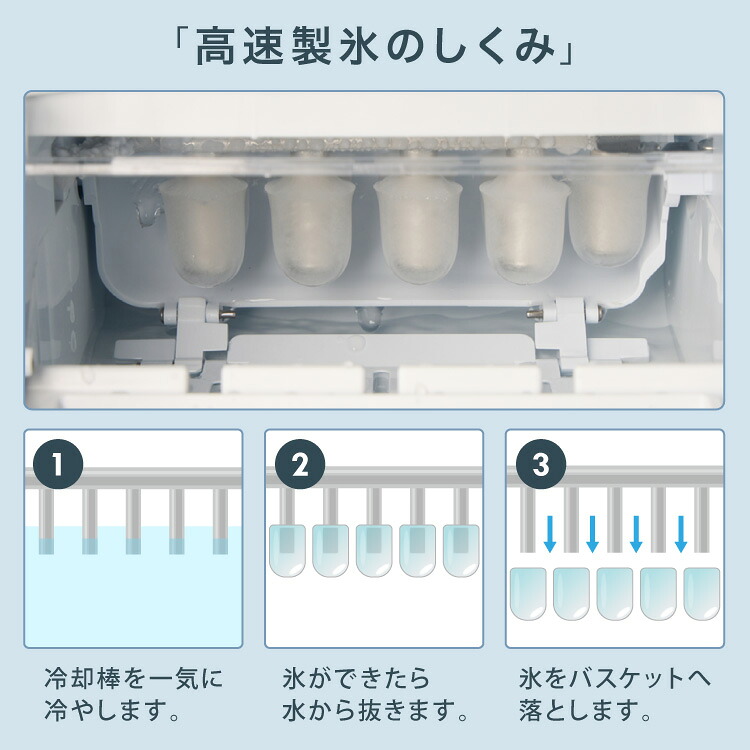 「高速製氷のしくみ」

1

冷却棒を一気に冷やします。

2

氷ができたら水から抜きます。

3

氷をバスケットへ落とします。