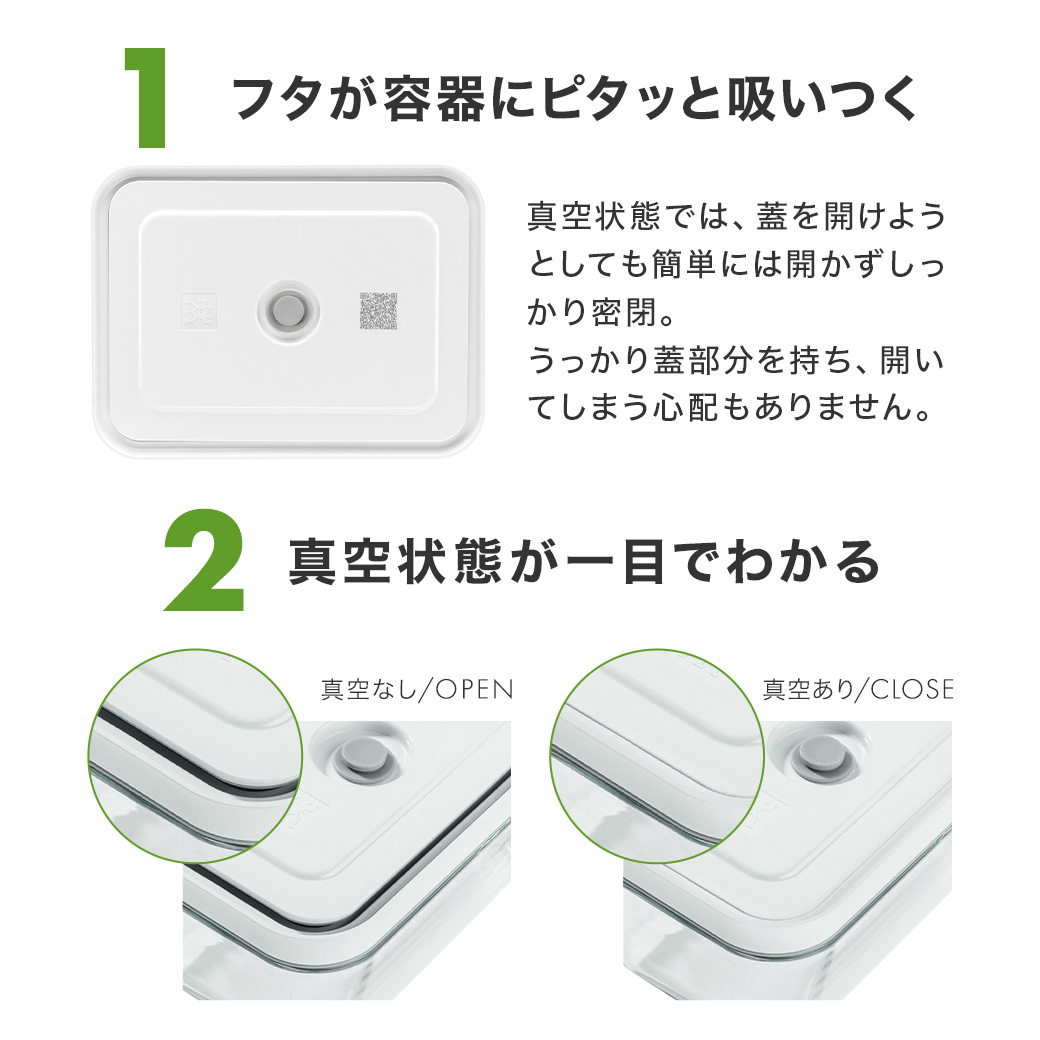 1 フタが容器にピタッと吸いつく

真空状態では、蓋を開けようとしても簡単には開かずしっかり密閉。
うっかり蓋部分を持ち、開いてしまう心配もありません。

2 真空状態が一目でわかる

真空なし/OPEN

真空あり/CLOSE