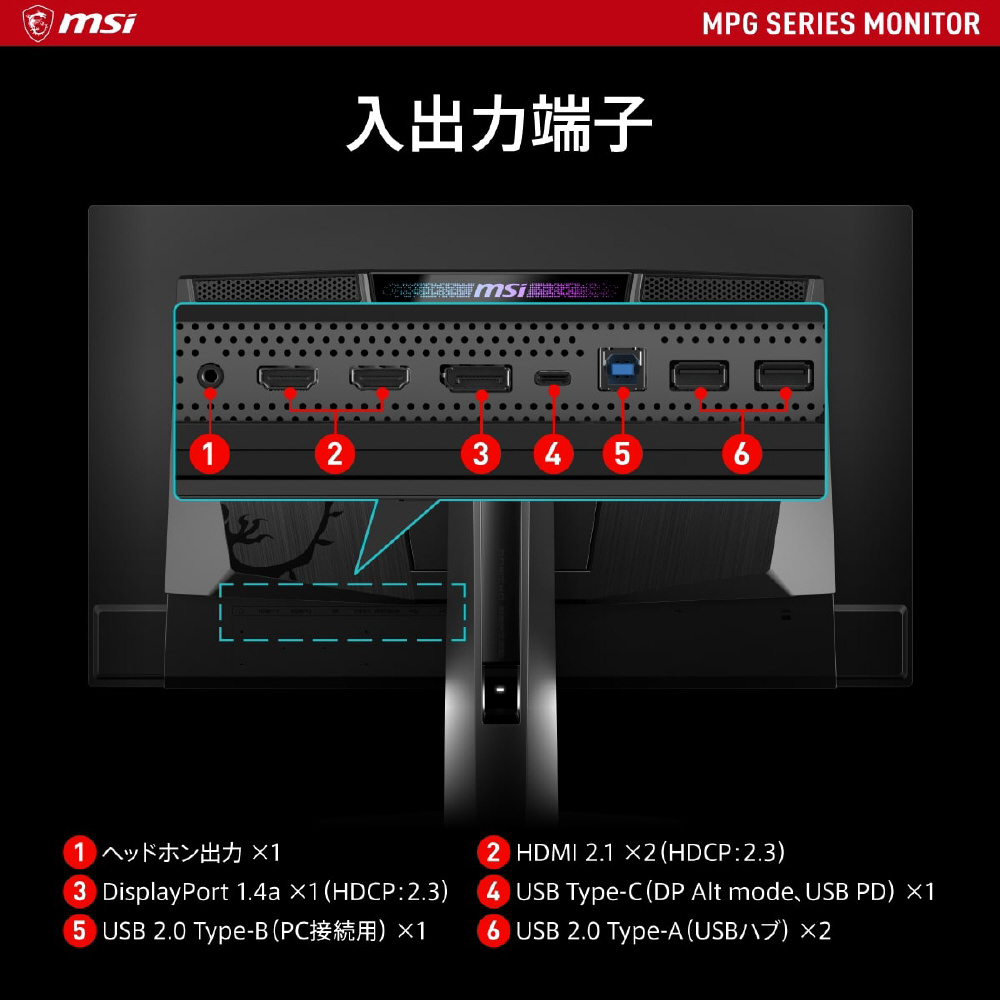 msi

MPG SERIES MONITOR

入出力端子

msi

1 2 3 4 5 6

1 ヘッドホン出力 ×1
2 HDMI 2.1 ×2(HDCP:2.3)
3 DisplayPort 1.4a ×1(HDCP:2.3)
4 USB Type-C(DP Alt mode、USB PD) ×1
5 USB 2.0 Type-B(PC接続用) ×1
6 USB 2.0 Type-A(USBハブ) ×2