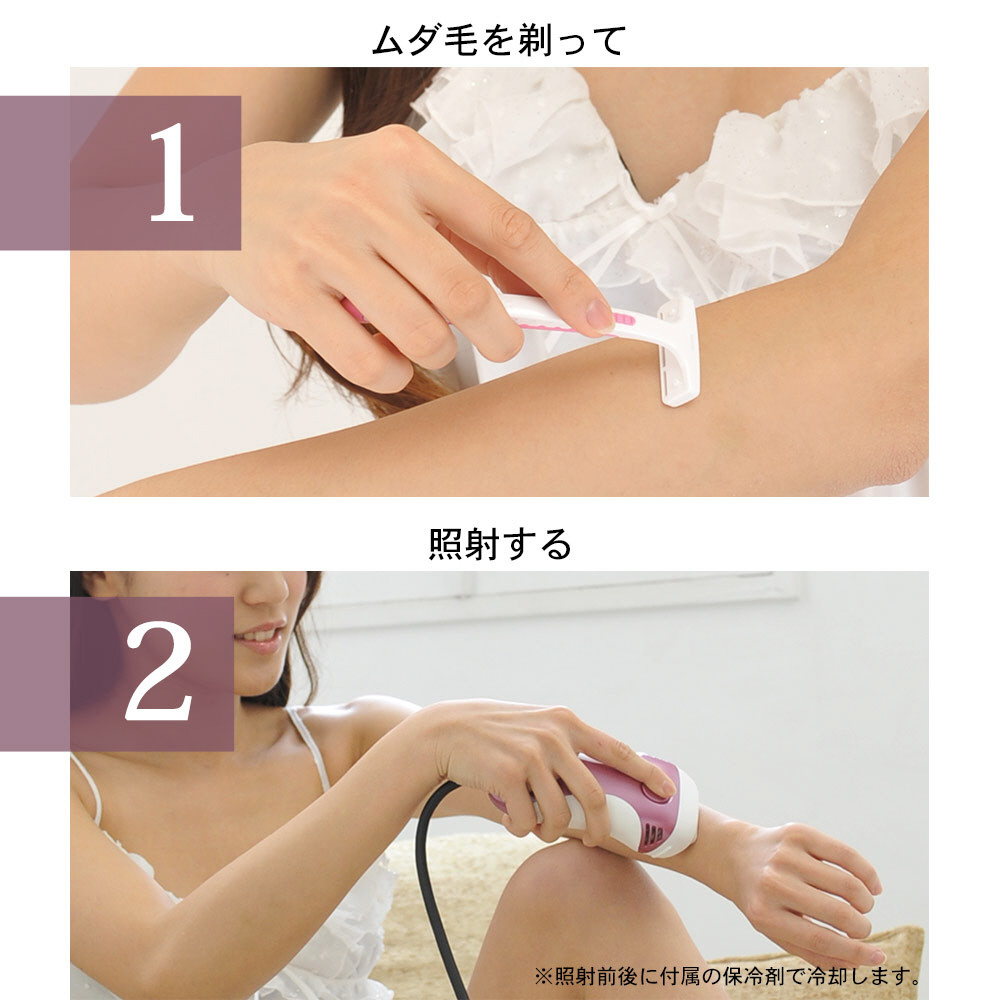 ムダ毛を剃って

1

照射する

2

※照射前後に付属の保冷剤で冷却します。