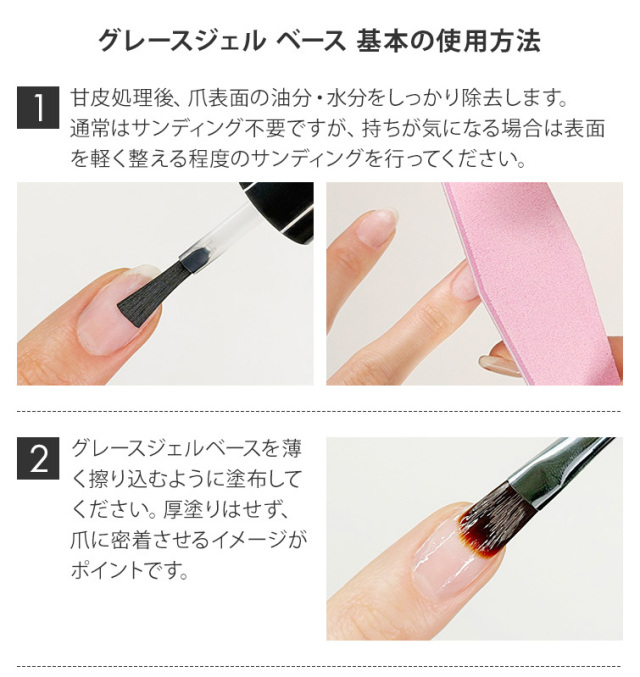 グレースジェル ベース 基本の使用方法

1
甘皮処理後、爪表面の油分・水分をしっかり除去します。通常はサンディング不要ですが、持ちが気になる場合は表面を軽く整える程度のサンディングを行ってください。

2
グレースジェルベースを薄く擦り込むように塗布してください。厚塗りはせず、爪に密着させるイメージがポイントです。