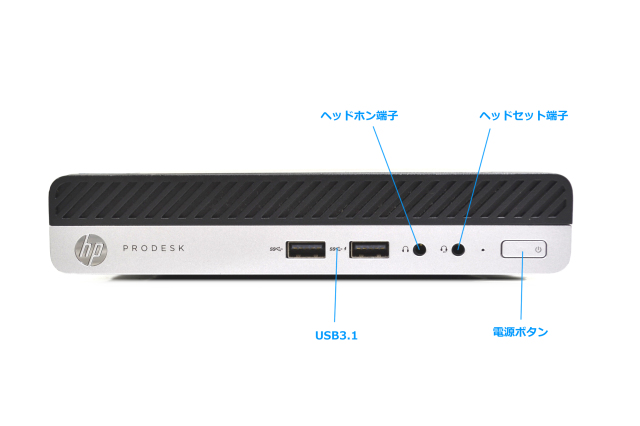 ヘッドホン端子

ヘッドセット端子

hp

PRODESK

USB3.1

電源ボタン