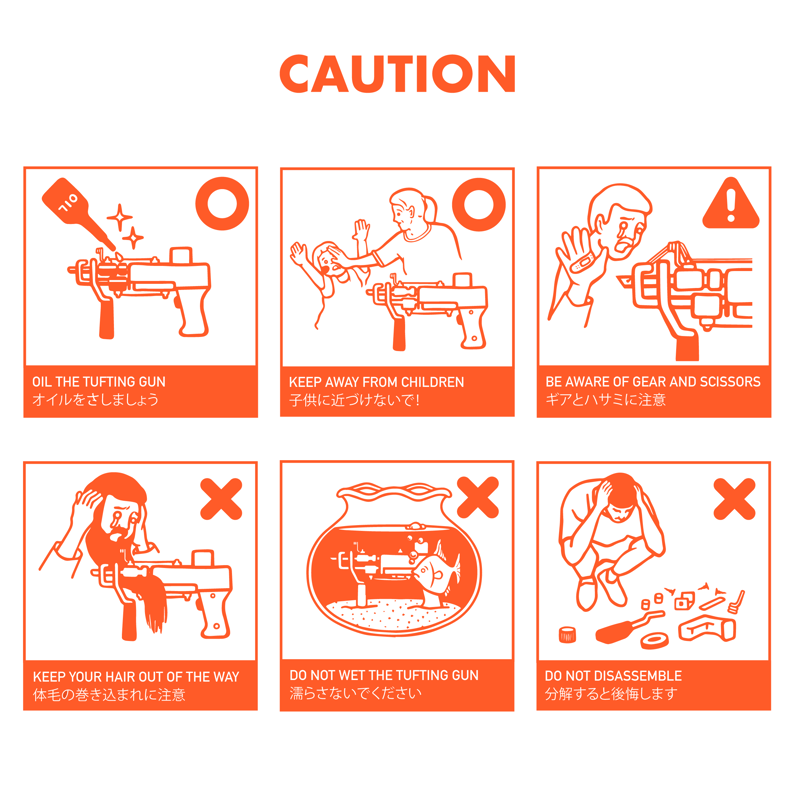 CAUTION

OIL

OIL THE TUFTING GUN
オイルをさしましょう

KEEP AWAY FROM CHILDREN
子供に近づけないで!

BE AWARE OF GEAR AND SCISSORS
ギアとハサミに注意

KEEP YOUR HAIR OUT OF THE WAY
体毛の巻き込まれに注意

DO NOT WET THE TUFTING GUN
濡らさないでください

DO NOT DISASSEMBLE
分解すると後悔します