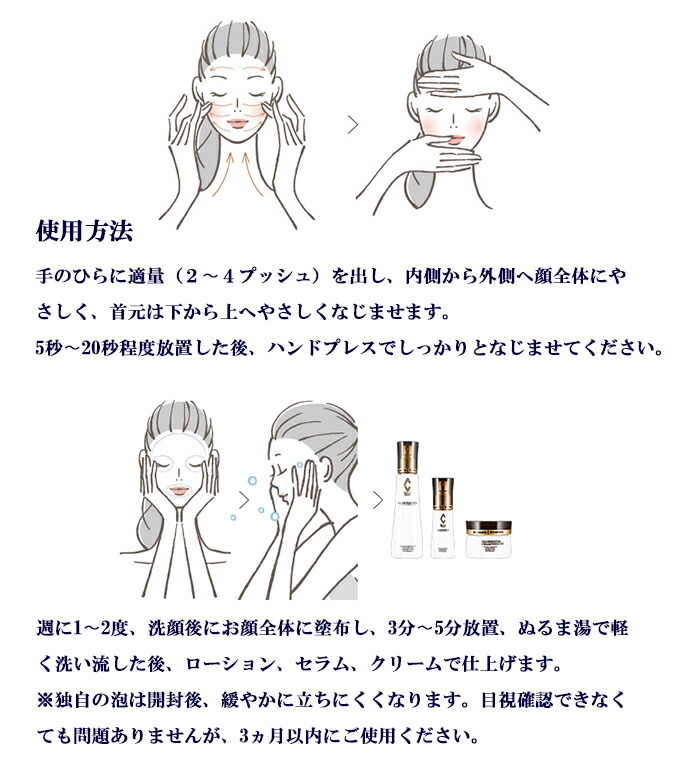 使用方法

手のひらに適量（２～４プッシュ）を出し、内側から外側へ顔全体にやさしく、首元は下から上へやさしくなじませます。
5秒～20秒程度放置した後、ハンドプレスでしっかりとなじませてください。

週に1～2度、洗顔後にお顔全体に塗布し、3分～5分放置、ぬるま湯で軽く洗い流した後、ローション、セラム、クリームで仕上げます。
※独自の泡は開封後、緩やかに立ちにくくなります。目視確認できなくても問題ありませんが、3ヵ月以内にご使用ください。