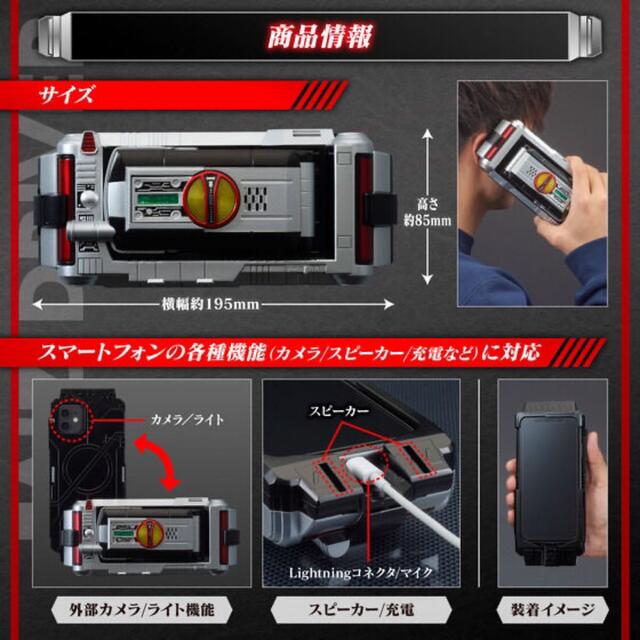 商品情報

サイズ

高さ
約85mm

横幅約195mm

スマートフォンの各種機能(カメラ/スピーカー/充電など)に対応

カメラ/ライト

スピーカー

Lightningコネクタ/マイク

外部カメラ/ライト機能

スピーカー/充電

装着イメージ