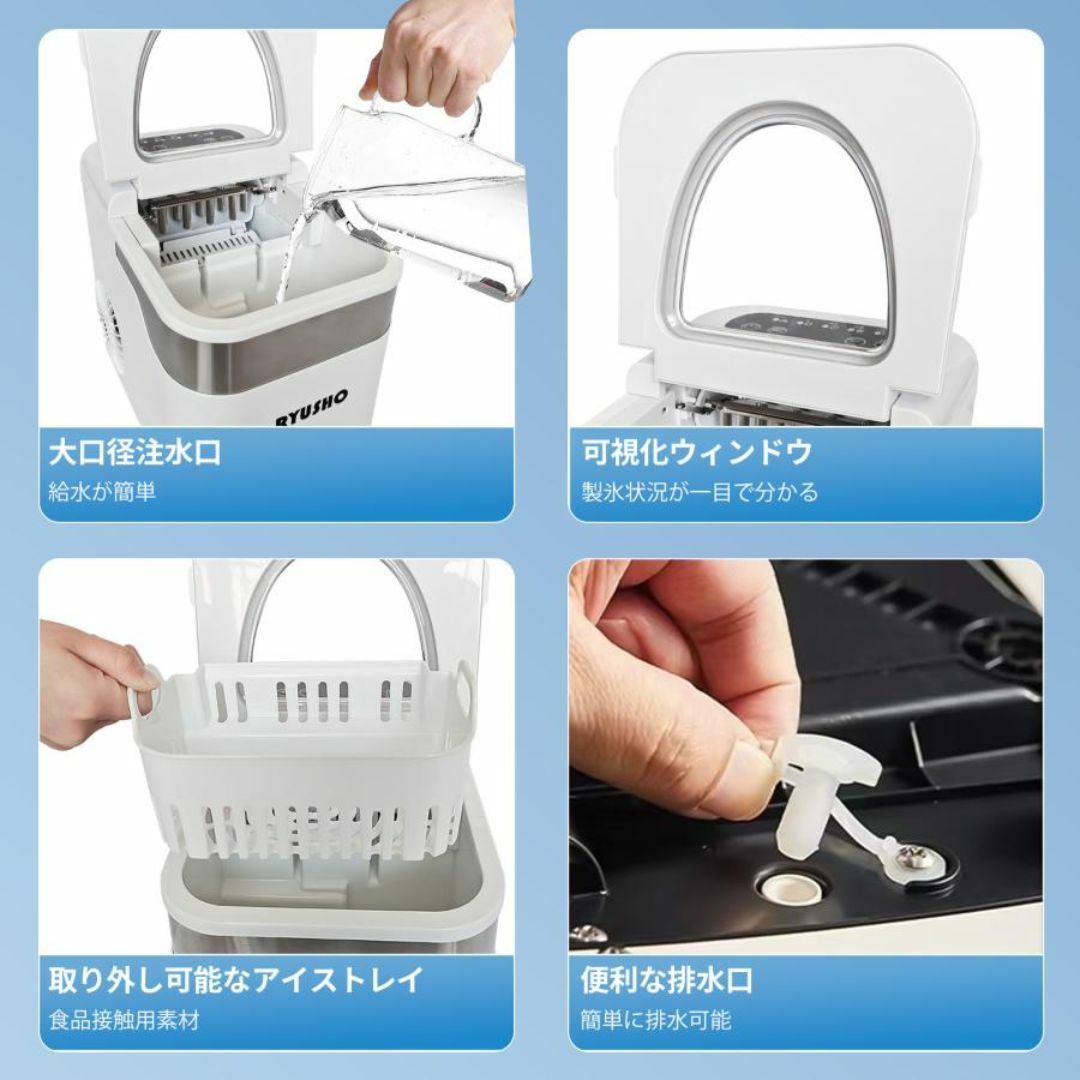 RYUSHO

大口径注水口
給水が簡単

可視化ウィンドウ
製氷状況が一目で分かる

取り外し可能なアイストレイ
食品接触用素材

便利な排水口
簡単に排水可能