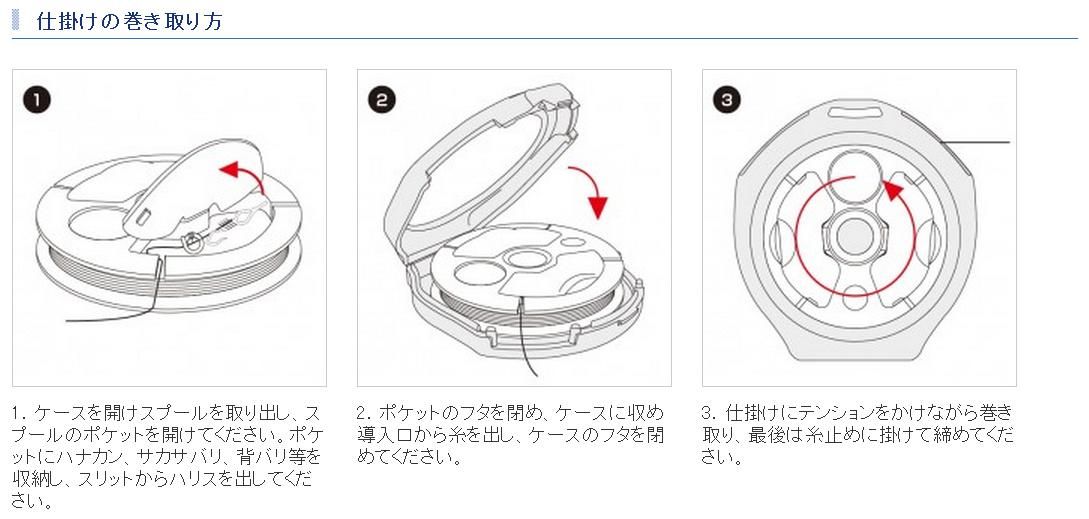 仕掛けの巻き取り方

1

2

3

1. ケースを開けスプールを取り出し、スプールのポケットを開けてください。ポケットにハナカン、サカサバリ、背バリ等を収納し、スリットからハリスを出してください。

2. ポケットのフタを閉め、ケースに収め導入口から糸を出し、ケースのフタを閉めてください。

3. 仕掛けにテンションをかけながら巻き取り、最後は糸止めに掛けて締めてください。