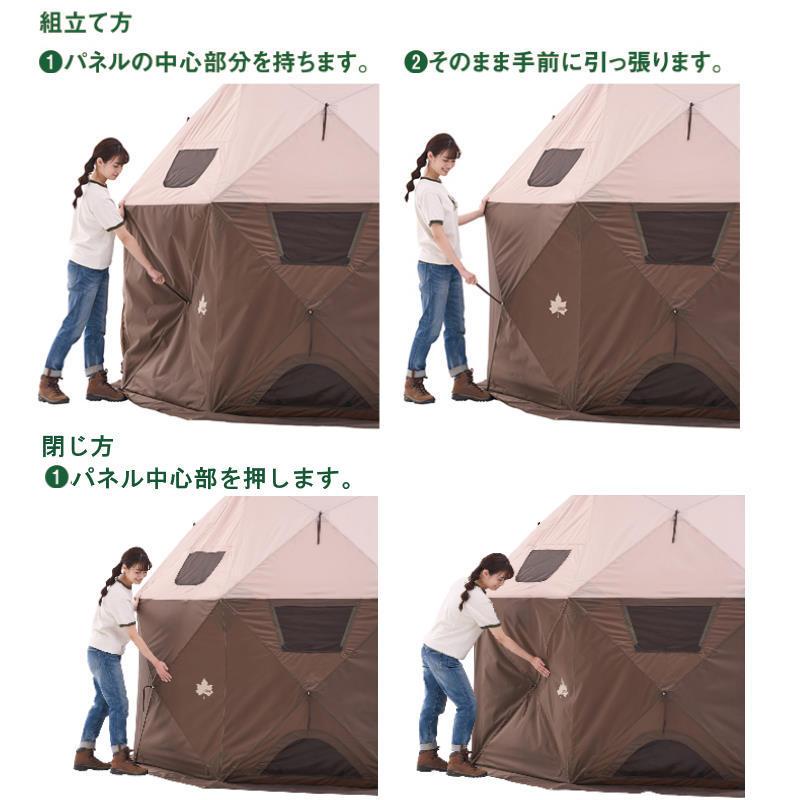 組立て方

❶パネルの中心部分を持ちます。

❷そのまま手前に引っ張ります。

閉じ方

❶パネル中心部を押します。