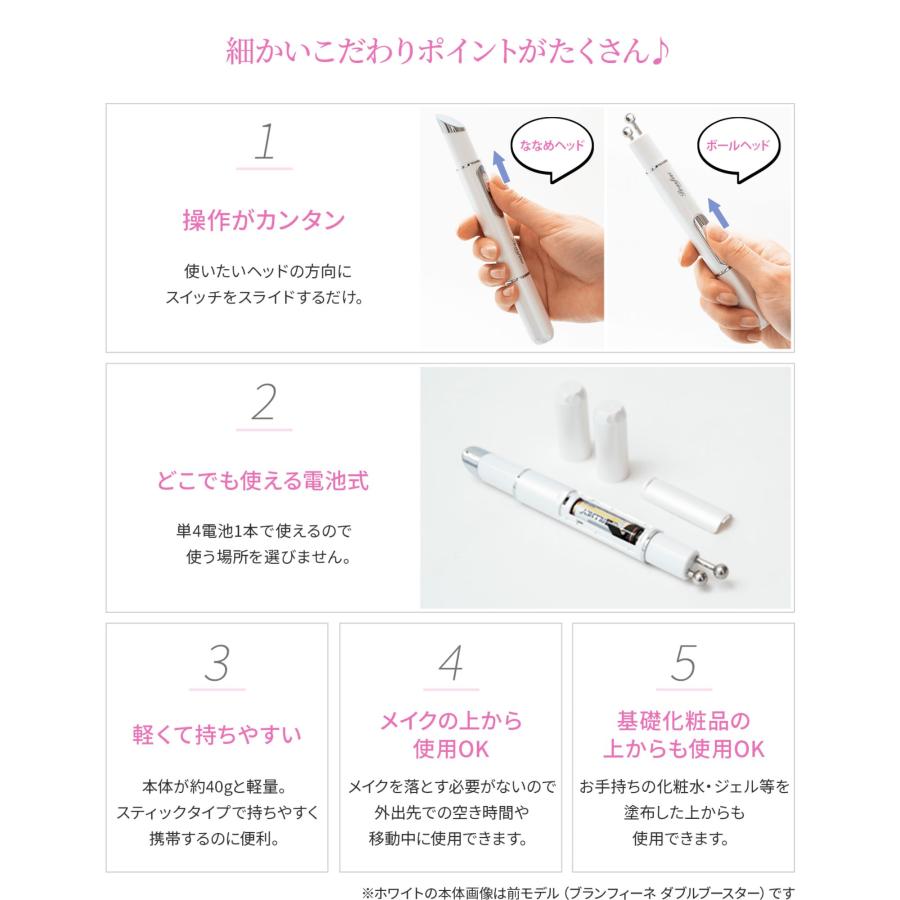 細かいこだわりポイントがたくさん♪

1

操作がカンタン

使いたいヘッドの方向に
スイッチをスライドするだけ。

ななめヘッド

ボールヘッド

2

どこでも使える電池式

単4電池1本で使えるので
使う場所を選びません。

3

軽くて持ちやすい

本体が約40gと軽量。
スティックタイプで持ちやすく
携帯するのに便利。

4

メイクの上から
使用OK

メイクを落とす必要がないので
外出先での空き時間や
移動中に使用できます。

5

基礎化粧品の
上からも使用OK

お手持ちの化粧水・ジェル等を
塗布した上からも
使用できます。

※ホワイトの本体画像は前モデル（ブランフィーネ ダブルブースター）です