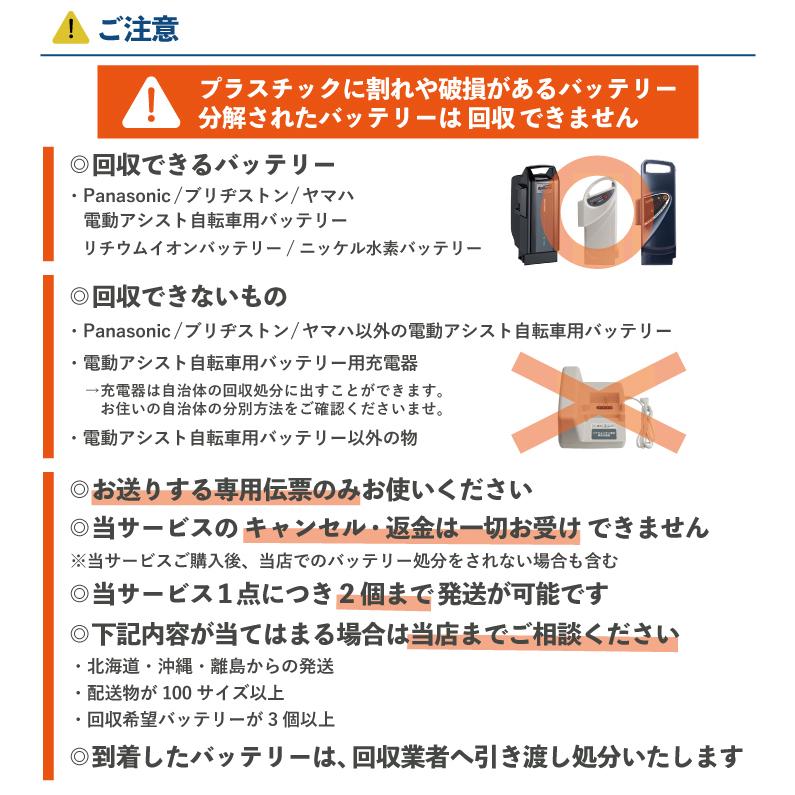 ご注意

プラスチックに割れや破損があるバッテリー
分解されたバッテリーは 回収 できません

◎回収できるバッテリー
・Panasonic／ブリヂストン／ヤマハ
電動アシスト自転車用バッテリー
リチウムイオンバッテリー／ニッケル水素バッテリー

◎回収できないもの
・Panasonic／ブリヂストン／ヤマハ以外の電動アシスト自転車用バッテリー
・電動アシスト自転車用バッテリー用充電器
→充電器は自治体の回収処分に出すことができます。
お住いの自治体の分別方法をご確認くださいませ。
・電動アシスト自転車用バッテリー以外の物

◎お送りする専用伝票のみお使いください
◎当サービスの キャンセル・返金は一切お受け できません
※当サービスご購入後、当店でのバッテリー処分をされない場合も含む
◎当サービス１点につき ２個まで 発送が可能です
◎下記内容が当てはまる場合は当店までご相談ください
・北海道・沖縄・離島からの発送
・配送物が 100 サイズ以上
・回収希望バッテリーが 3 個以上
◎到着したバッテリーは、回収業者へ引き渡し処分いたします