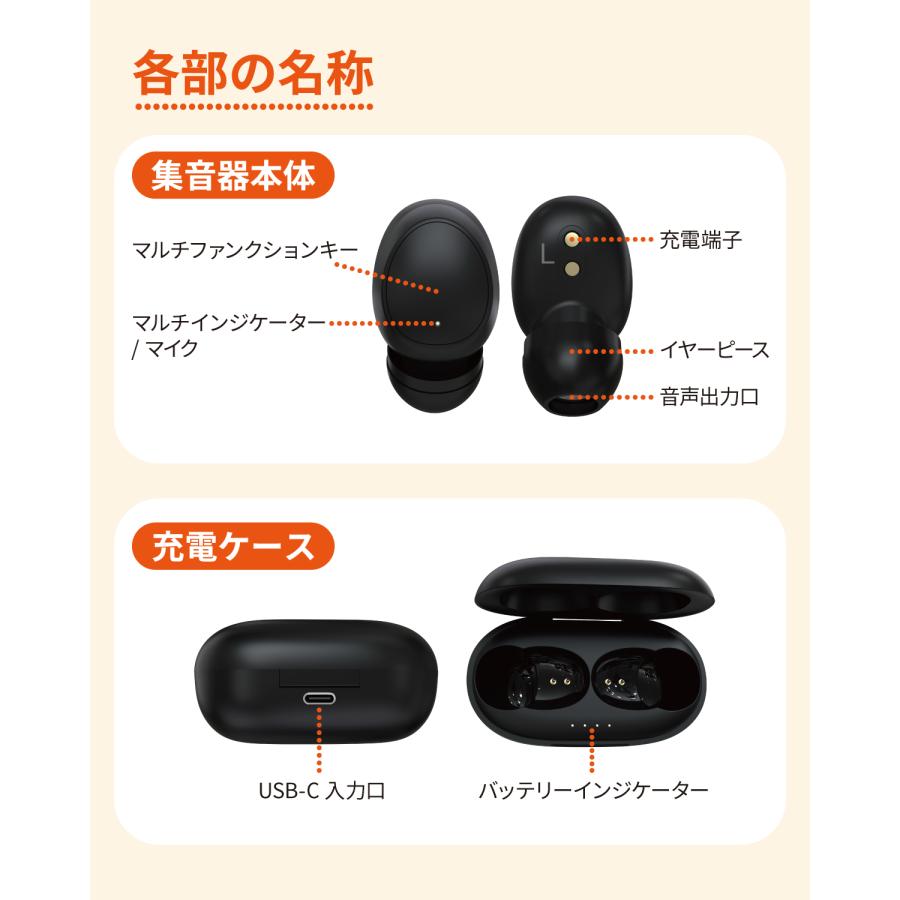 各部の名称

集音器本体

マルチファンクションキー

マルチインジケーター / マイク

L

充電端子

イヤーピース

音声出力口

充電ケース

USB-C 入力口

バッテリーインジケーター