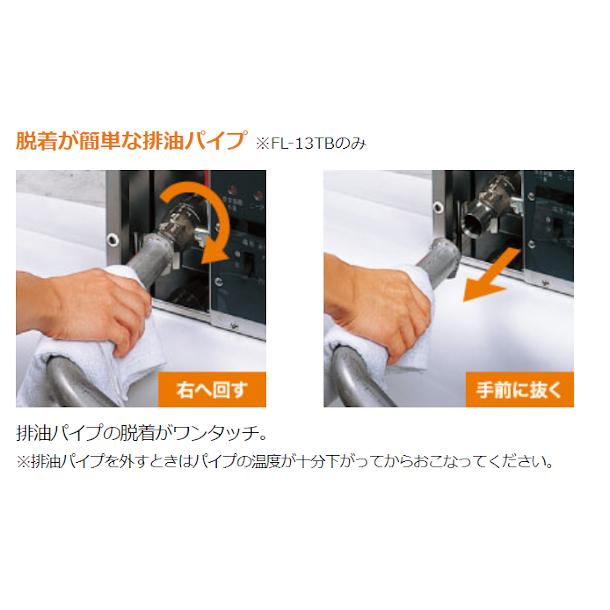 脱着が簡単な排油パイプ ※FL-13TBのみ

右へ回す

手前に抜く

排油パイプの脱着がワンタッチ。
※排油パイプを外すときはパイプの温度が十分下がってからおこなってください。