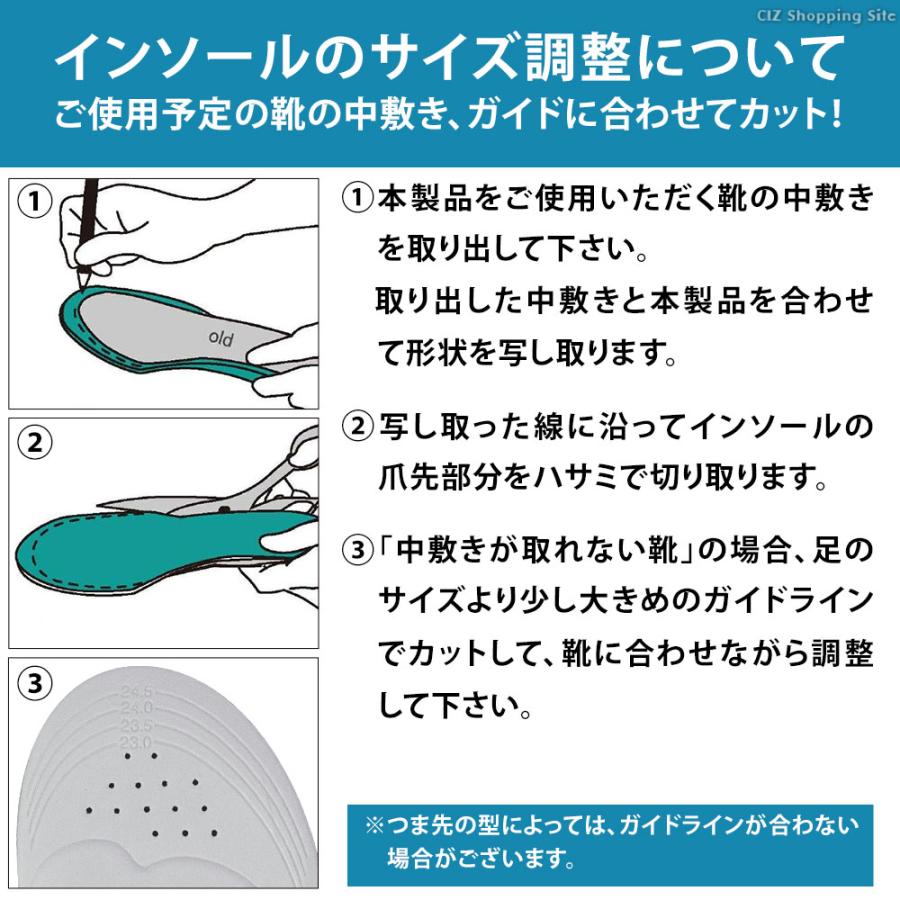 CIZ Shopping Site

インソールのサイズ調整について
ご使用予定の靴の中敷き、ガイドに合わせてカット!

①

old

②

③

24.5
24.0
23.5
23.0

①本製品をご使用いただく靴の中敷きを取り出して下さい。
取り出した中敷きと本製品を合わせて形状を写し取ります。

②写し取った線に沿ってインソールの爪先部分をハサミで切り取ります。

③「中敷きが取れない靴」の場合、足のサイズより少し大きめのガイドラインでカットして、靴に合わせながら調整して下さい。

※つま先の型によっては、ガイドラインが合わない場合がございます。