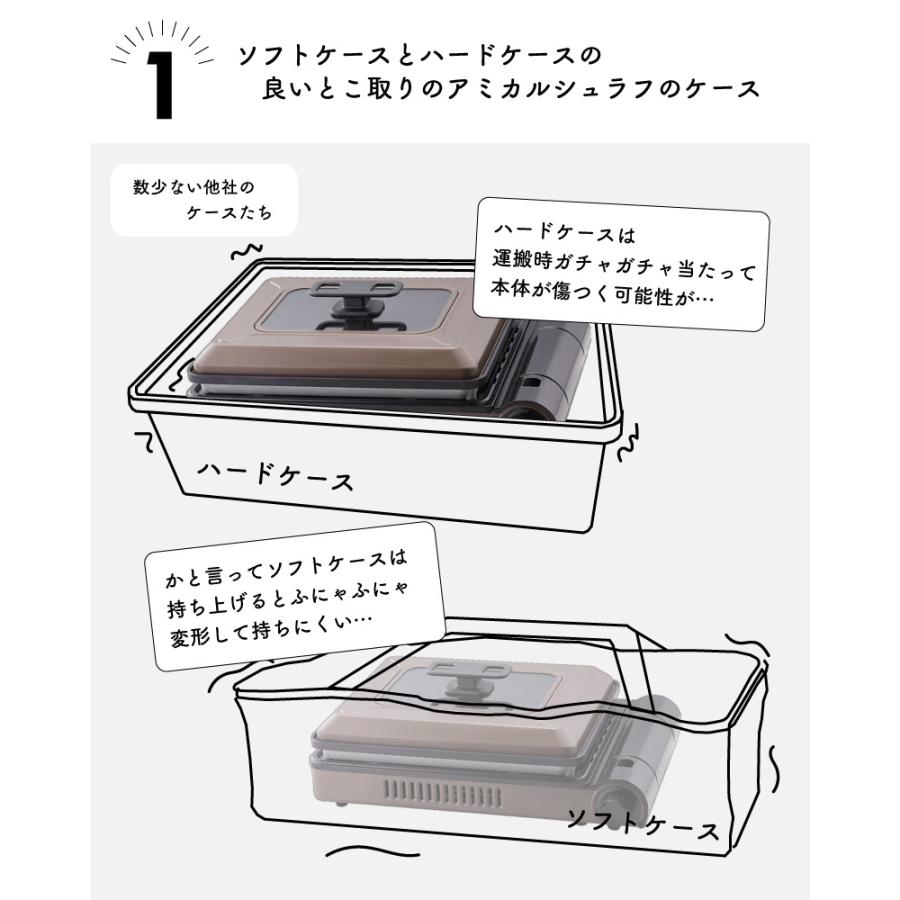 1

ソフトケースとハードケースの
良いとこ取りのアミカルシュラフのケース

数少ない他社の
ケースたち

ハードケースは
運搬時ガチャガチャ当たって
本体が傷つく可能性が…

ハードケース

かと言ってソフトケースは
持ち上げるとふにゃふにゃ
変形して持ちにくい…

ソフトケース