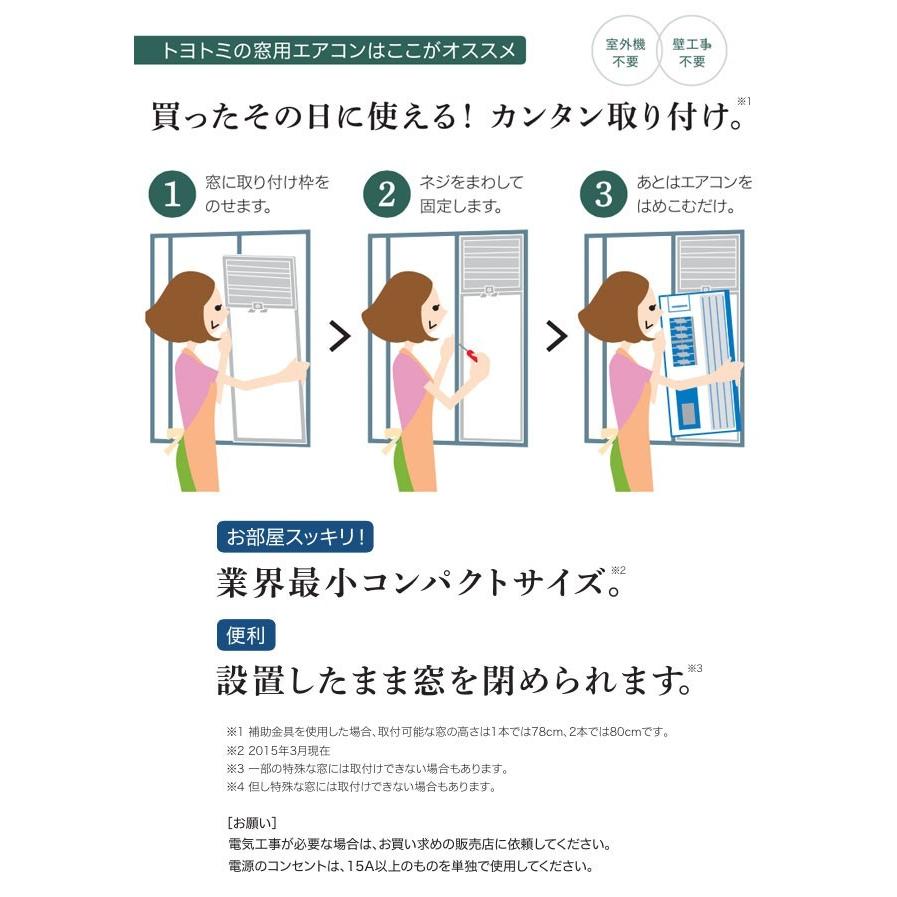 トヨトミの窓用エアコンはここがオススメ

室外機 不要

壁工事 不要

買ったその日に使える！カンタン取り付け。※1

1 窓に取り付け枠をのせます。

2 ネジをまわして固定します。

3 あとはエアコンをはめこむだけ。

お部屋スッキリ！

業界最小コンパクトサイズ。※2

便利

設置したまま窓を閉められます。※3

※1 補助金具を使用した場合、取付可能な窓の高さは1本では78cm、2本では80cmです。
※2 2015年3月現在
※3 一部の特殊な窓には取付けできない場合もあります。
※4 但し特殊な窓には取付けできない場合もあります。

［お願い］
電気工事が必要な場合は、お買い求めの販売店に依頼してください。
電源のコンセントは、15A以上のものを単独で使用してください。