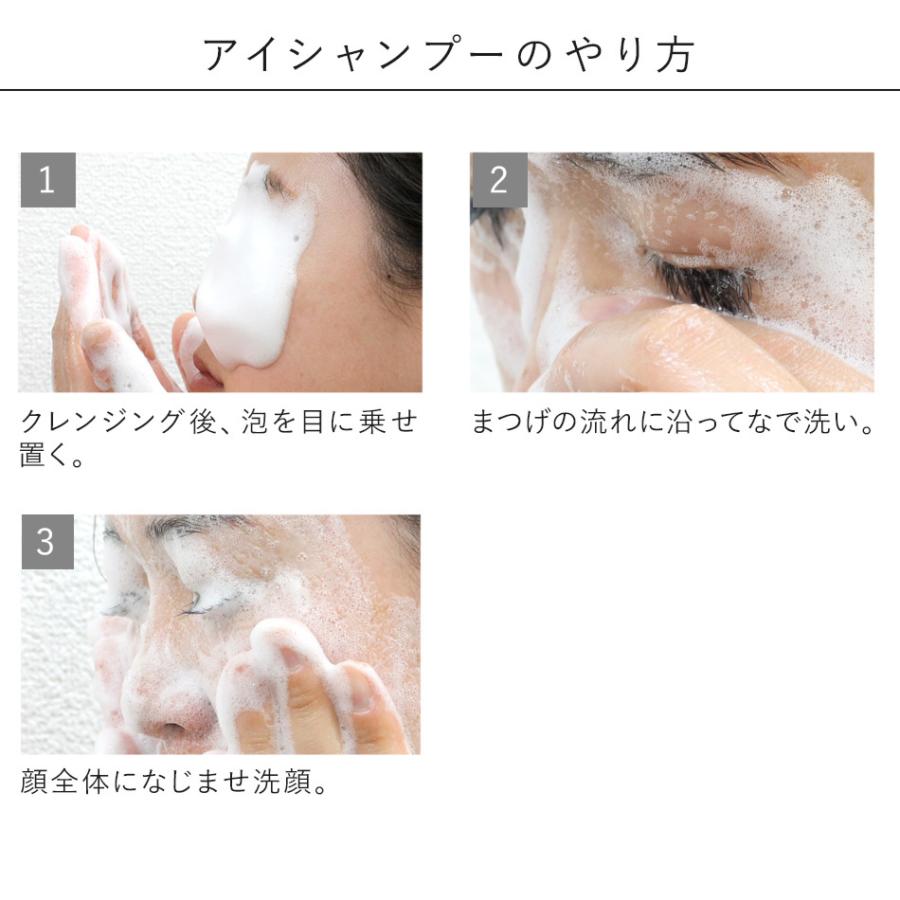 アイシャンプーのやり方

1

クレンジング後、泡を目に乗せ置く。

2

まつげの流れに沿ってなで洗い。

3

顔全体になじませ洗顔。