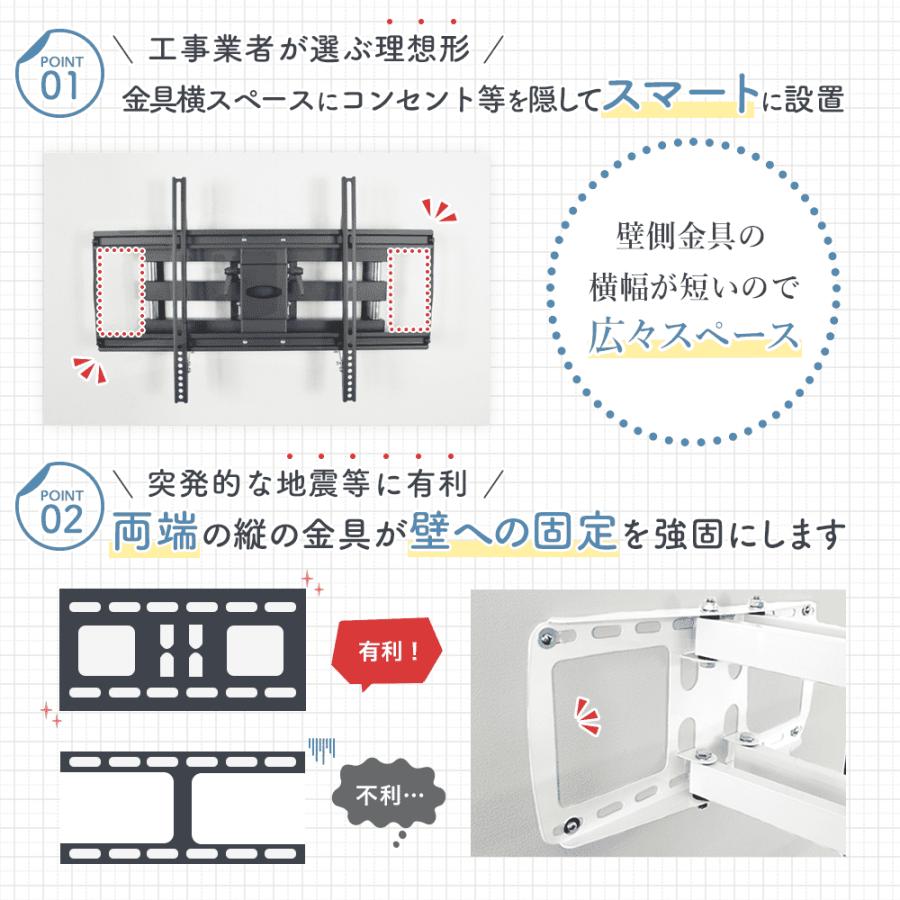 POINT 01

＼ 工事業者が選ぶ理想形 ／

金具横スペースにコンセント等を隠してスマートに設置

壁側金具の横幅が短いので広々スペース

POINT 02

＼ 突発的な地震等に有利 ／

両端の縦の金具が壁への固定を強固にします

有利！

不利…