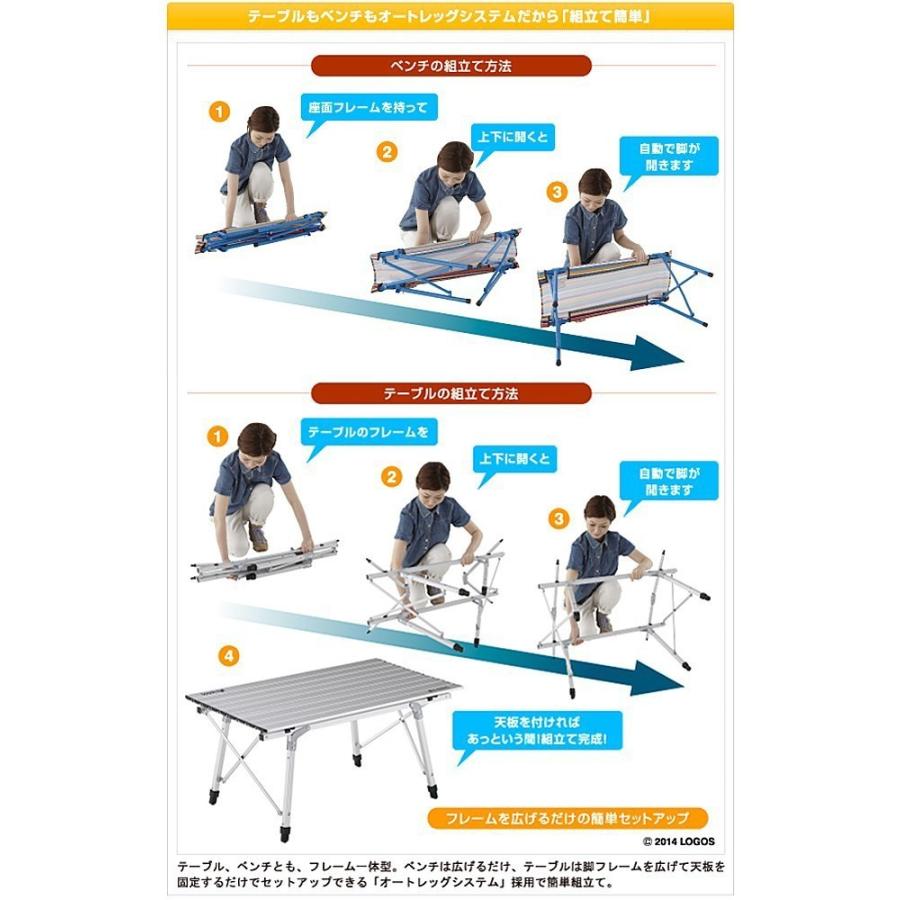 テーブルもベンチもオートレッグシステムだから「組立て簡単」

ベンチの組立て方法

1
座面フレームを持って

2
上下に開くと

3
自動で脚が開きます

テーブルの組立て方法

1
テーブルのフレームを

2
上下に開くと

3
自動で脚が開きます

4
天板を付ければあっという間！組立て完成！

フレームを広げるだけの簡単セットアップ

© 2014 LOGOS

テーブル、ベンチとも、フレーム一体型。ベンチは広げるだけ、テーブルは脚フレームを広げて天板を固定するだけでセットアップできる「オートレッグシステム」採用で簡単組立て。