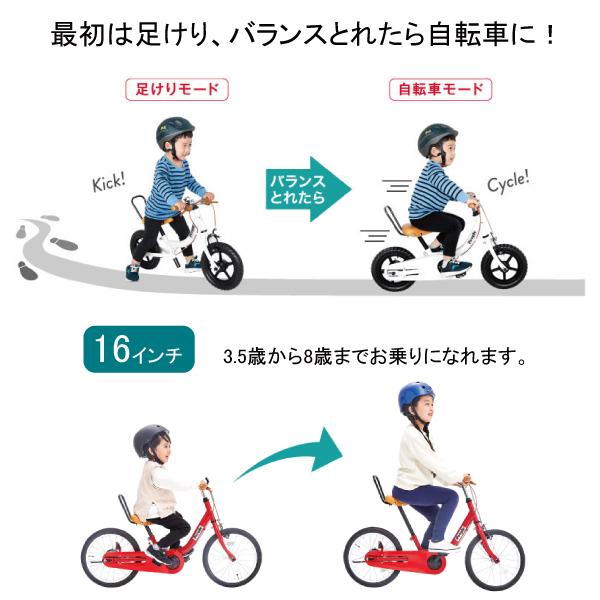 最初は足けり、バランスとれたら自転車に！

足けりモード

自転車モード

Kick!

バランスとれたら

Cycle!

16インチ

3.5歳から8歳までお乗りになれます。