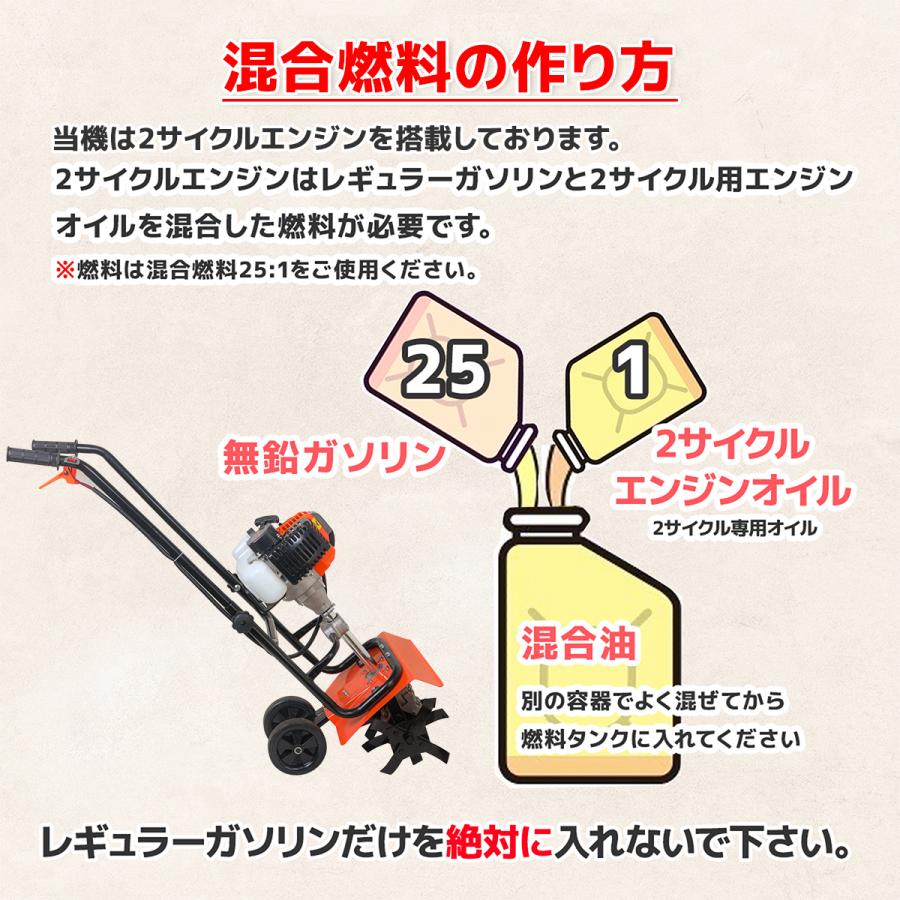 混合燃料の作り方

当機は2サイクルエンジンを搭載しております。
2サイクルエンジンはレギュラーガソリンと2サイクル用エンジンオイルを混合した燃料が必要です。
※燃料は混合燃料25:1をご使用ください。

25

1

無鉛ガソリン

2サイクル
エンジンオイル
2サイクル専用オイル

混合油
別の容器でよく混ぜてから
燃料タンクに入れてください

レギュラーガソリンだけを絶対に入れないで下さい。