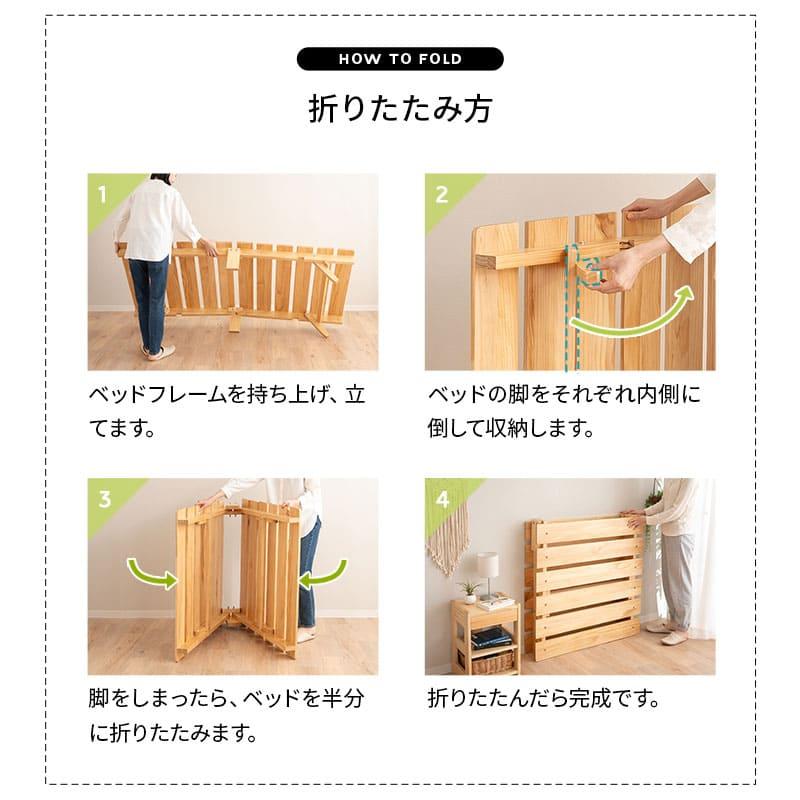 HOW TO FOLD

折りたたみ方

1

ベッドフレームを持ち上げ、立てます。

2

ベッドの脚をそれぞれ内側に倒して収納します。

3

脚をしまったら、ベッドを半分に折りたたみます。

4

折りたたんだら完成です。