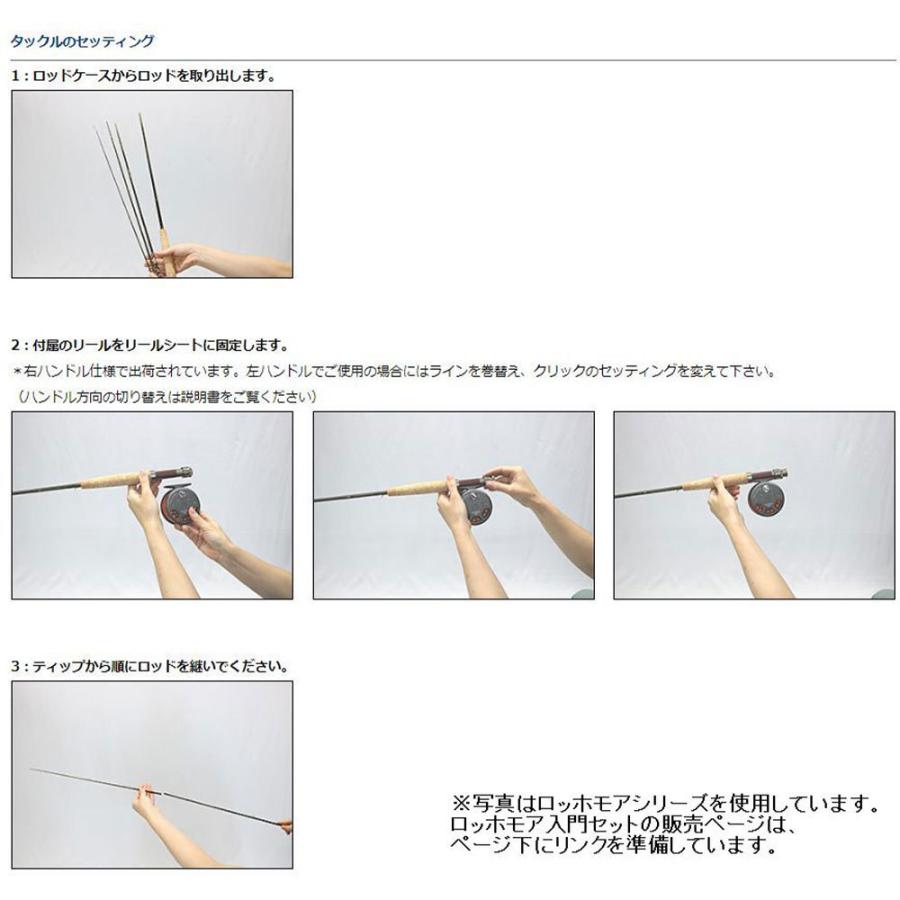 タックルのセッティング

1：ロッドケースからロッドを取り出します。

2：付属のリールをリールシートに固定します。
＊右ハンドル仕様で出荷されています。左ハンドルでご使用の場合にはラインを巻替え、クリックのセッティングを変えて下さい。
（ハンドル方向の切り替えは説明書をご覧ください）

3：ティップから順にロッドを継いでください。

※写真はロッホモアシリーズを使用しています。
ロッホモア入門セットの販売ページは、
ページ下にリンクを準備しています。