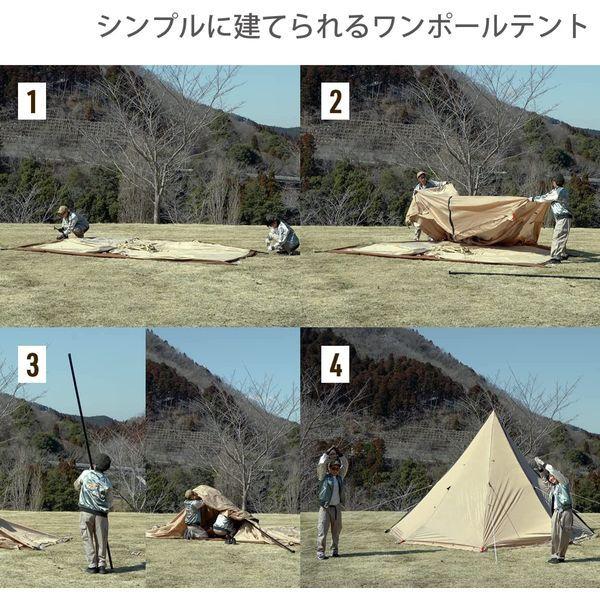 シンプルに建てられるワンポールテント

1

2

3

4