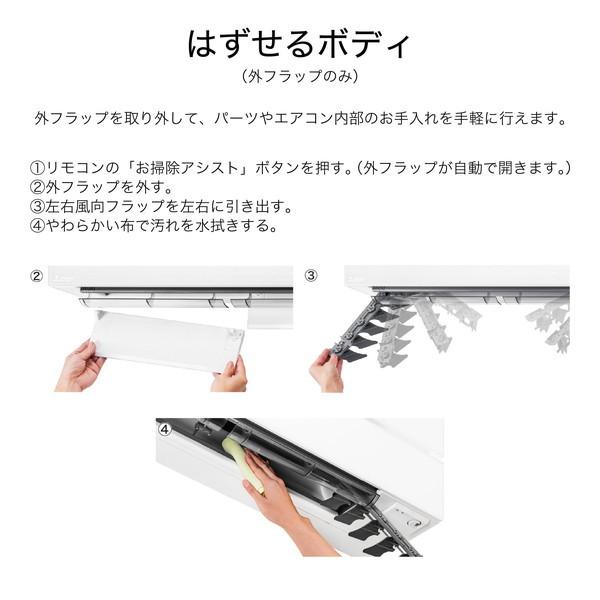 はずせるボディ
（外フラップのみ）

外フラップを取り外して、パーツやエアコン内部のお手入れを手軽に行えます。

①リモコンの「お掃除アシスト」ボタンを押す。（外フラップが自動で開きます。）
②外フラップを外す。
③左右風向フラップを左右に引き出す。
④やわらかい布で汚れを水拭きする。

②

③

④