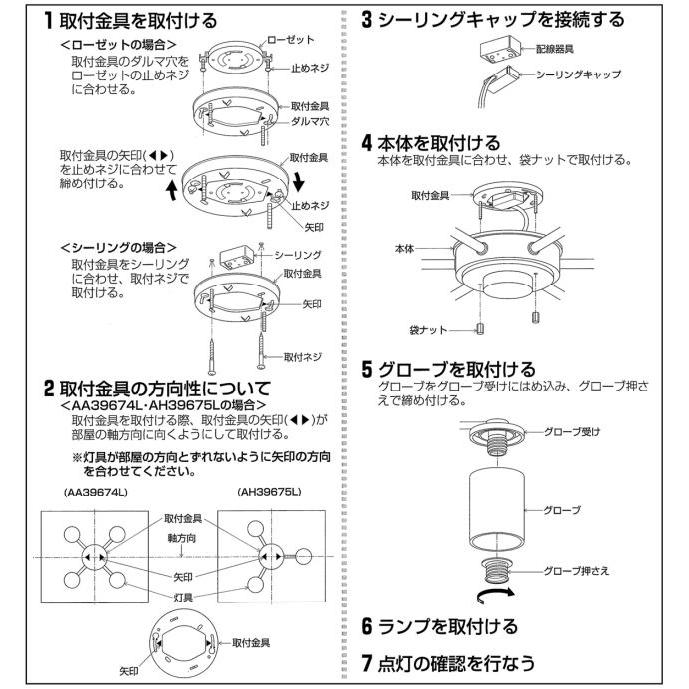 1 取付金具を取付ける

<ローゼットの場合>
取付金具のダルマ穴をローゼットの止めネジに合わせる。

ローゼット
止めネジ
取付金具
ダルマ穴

取付金具の矢印(◀▶)を止めネジに合わせて締め付ける。

取付金具
止めネジ
矢印

<シーリングの場合>
取付金具をシーリングに合わせ、取付ネジで取付ける。

シーリング
取付金具
矢印
取付ネジ

2 取付金具の方向性について
<AA39674L・AH39675Lの場合>
取付金具を取付ける際、取付金具の矢印(◀▶)が部屋の軸方向に向くようにして取付ける。

※灯具が部屋の方向とずれないように矢印の方向を合わせてください。

(AA39674L)
(AH39675L)
取付金具
軸方向
矢印
灯具
取付金具
矢印

3 シーリングキャップを接続する

配線器具
シーリングキャップ

4 本体を取付ける
本体を取付金具に合わせ、袋ナットで取付ける。

取付金具
本体
袋ナット

5 グローブを取付ける
グローブをグローブ受けにはめ込み、グローブ押さえで締め付ける。

グローブ受け
グローブ
グローブ押さえ

6 ランプを取付ける

7 点灯の確認を行なう