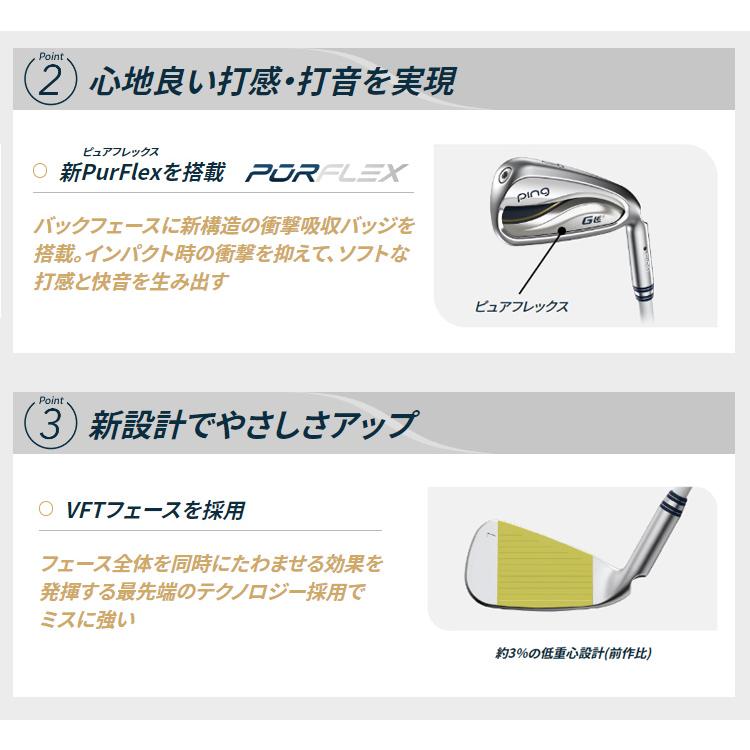 Point
2 心地良い打感・打音を実現

ピュアフレックス
新PurFlexを搭載 PURFLEX

バックフェースに新構造の衝撃吸収バッジを搭載。インパクト時の衝撃を抑えて、ソフトな打感と快音を生み出す

ping
G Le

ピュアフレックス

Point
3 新設計でやさしさアップ

VFTフェースを採用

フェース全体を同時にたわませる効果を発揮する最先端のテクノロジー採用でミスに強い

約3%の低重心設計(前作比)