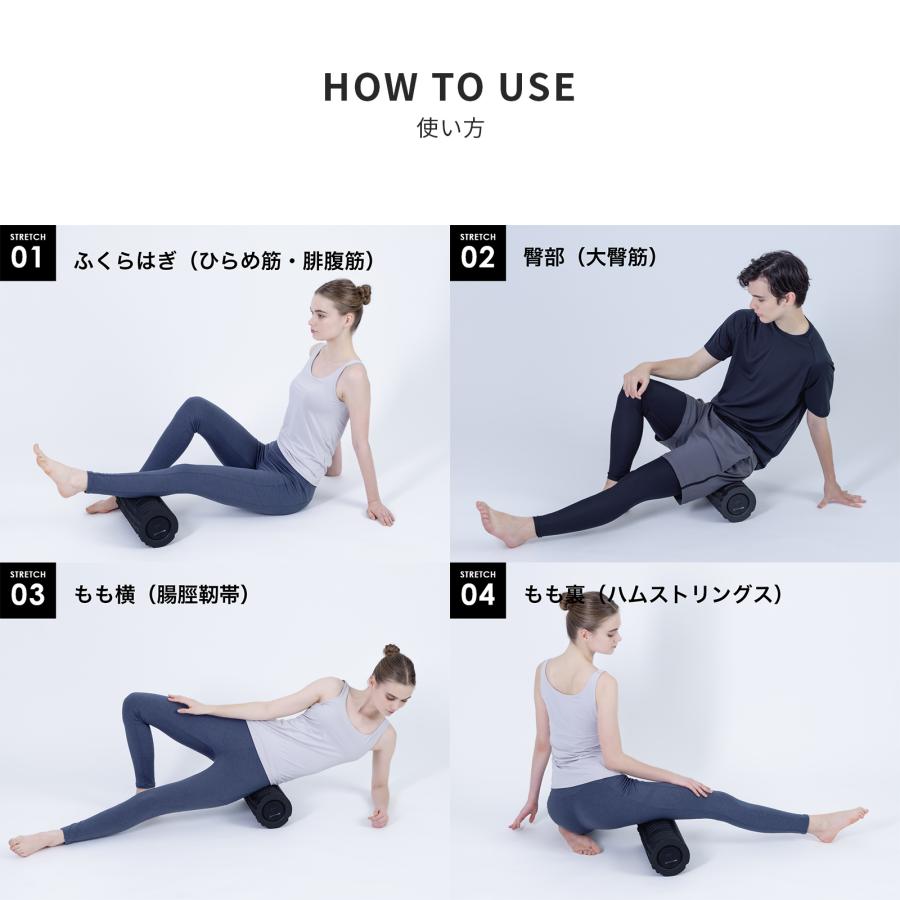 HOW TO USE
使い方

STRETCH
01
ふくらはぎ（ひらめ筋・腓腹筋）

STRETCH
02
臀部（大臀筋）

STRETCH
03
もも横（腸脛靭帯）

STRETCH
04
もも裏（ハムストリングス）