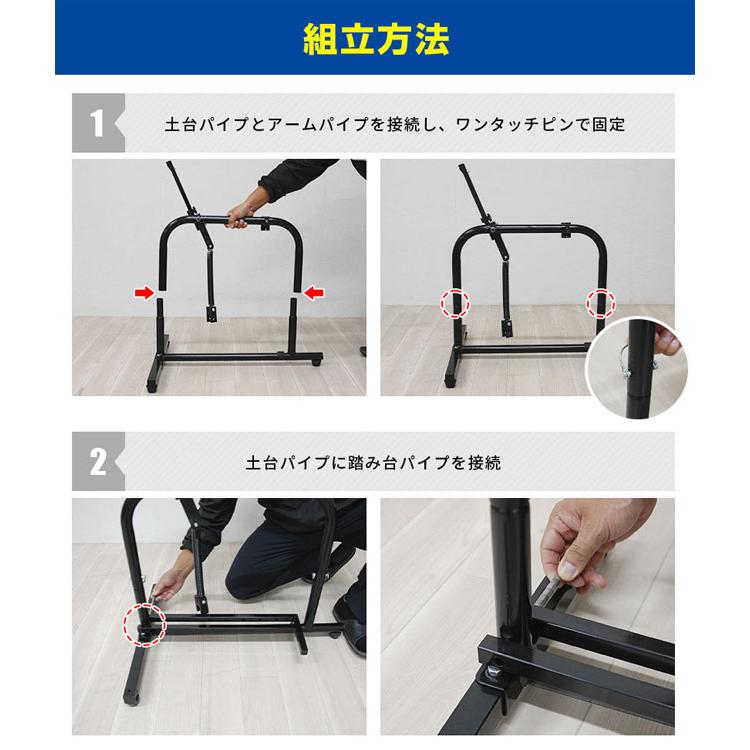 組立方法

1 土台パイプとアームパイプを接続し、ワンタッチピンで固定

2 土台パイプに踏み台パイプを接続