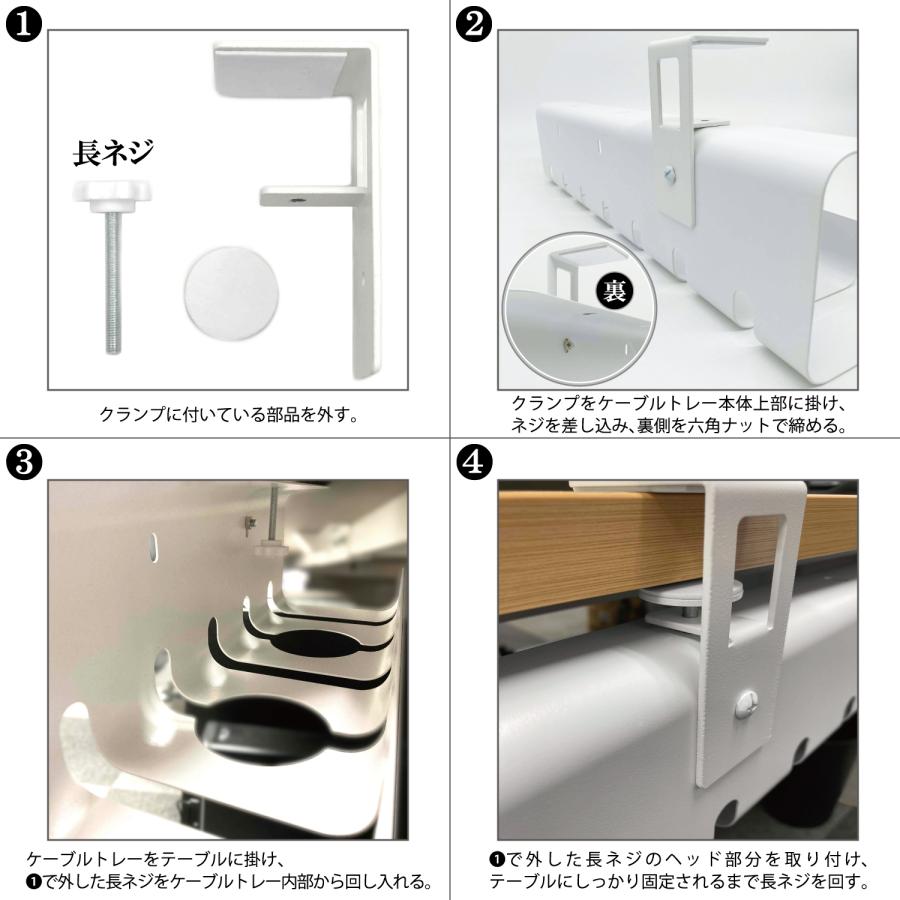 ❶
長ネジ
クランプに付いている部品を外す。

❷
裏
クランプをケーブルトレー本体上部に掛け、ネジを差し込み、裏側を六角ナットで締める。

❸
ケーブルトレーをテーブルに掛け、❶で外した長ネジをケーブルトレー内部から回し入れる。

❹
❶で外した長ネジのヘッド部分を取り付け、テーブルにしっかり固定されるまで長ネジを回す。