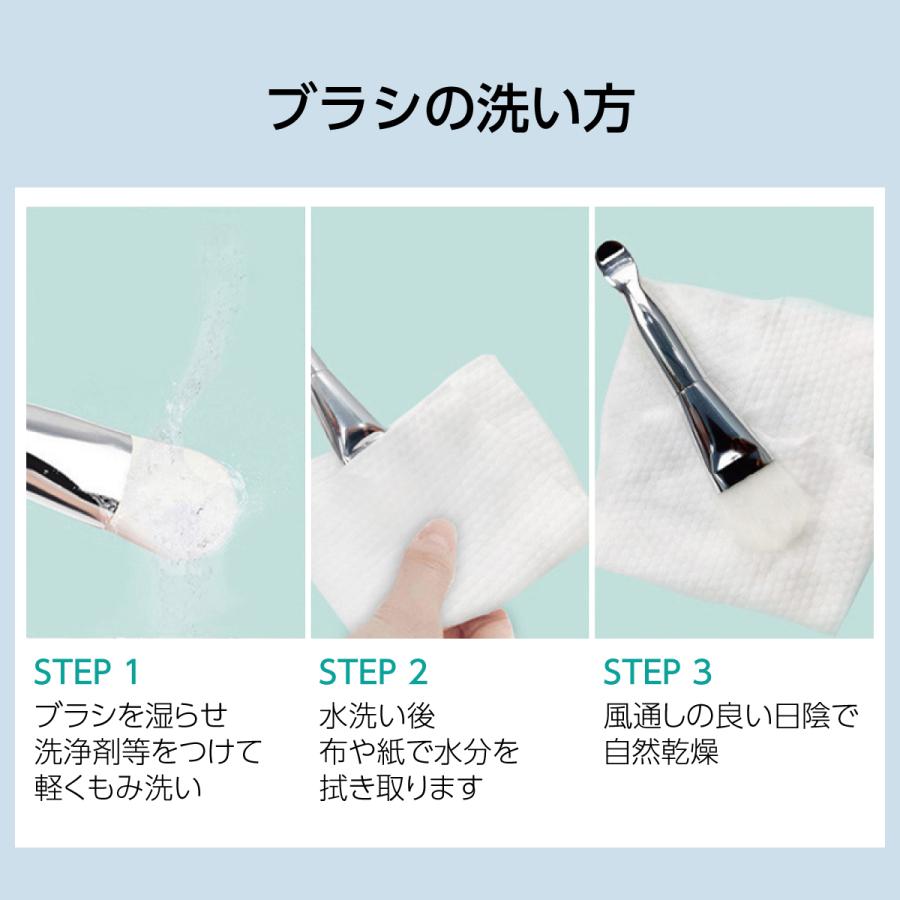 ブラシの洗い方

STEP 1
ブラシを湿らせ
洗浄剤等をつけて
軽くもみ洗い

STEP 2
水洗い後
布や紙で水分を
拭き取ります

STEP 3
風通しの良い日陰で
自然乾燥